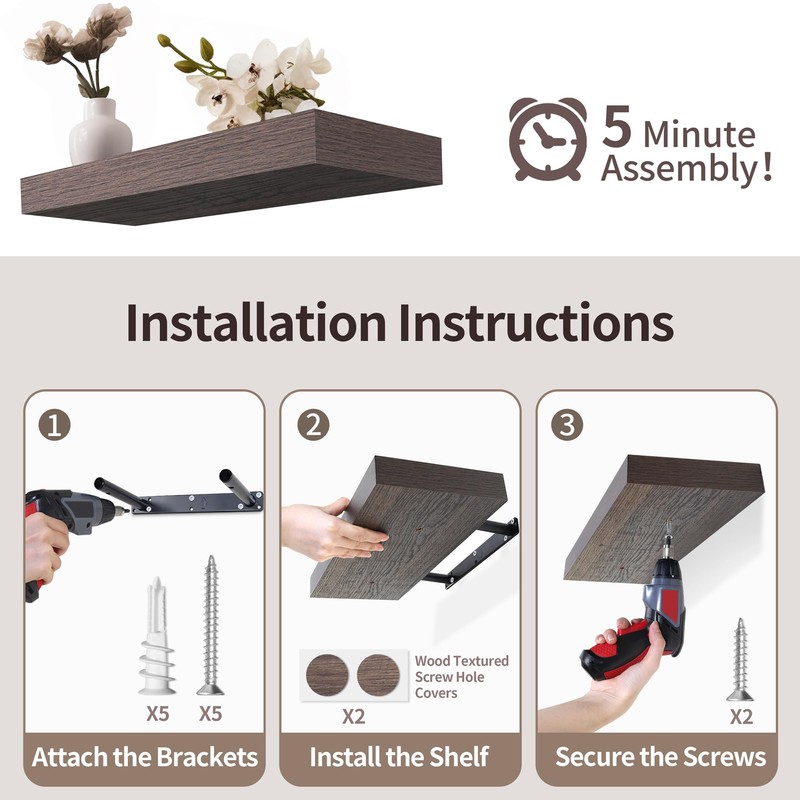 5 Minute Assembly!

Installation Instructions

1

X5 X5

Attach the Brackets

2

Wood Textured Screw Hole Covers

X2

Install the Shelf

3

X2

Secure the Screws