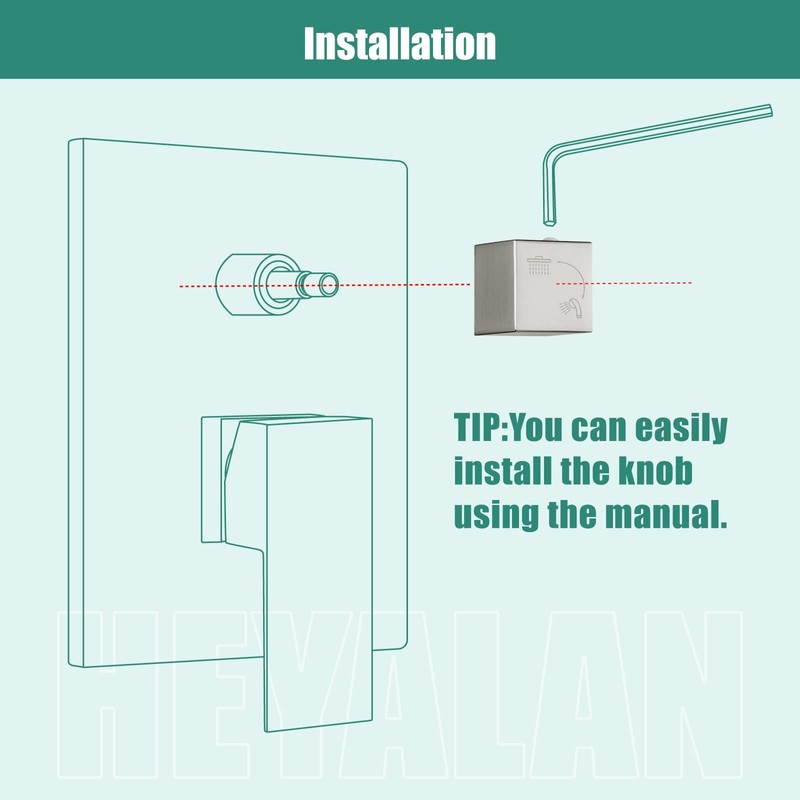 Installation

TIP:You can easily install the knob using the manual.

HEYALAN