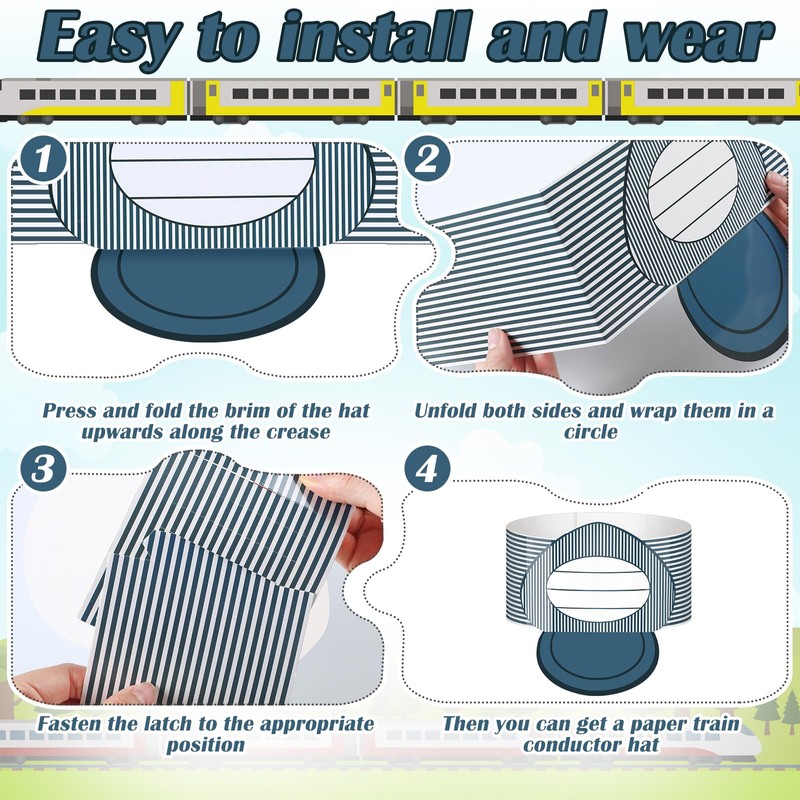 Easy to install and wear

1

Press and fold the brim of the hat upwards along the crease

2

Unfold both sides and wrap them in a circle

3

Fasten the latch to the appropriate position

4

Then you can get a paper train conductor hat