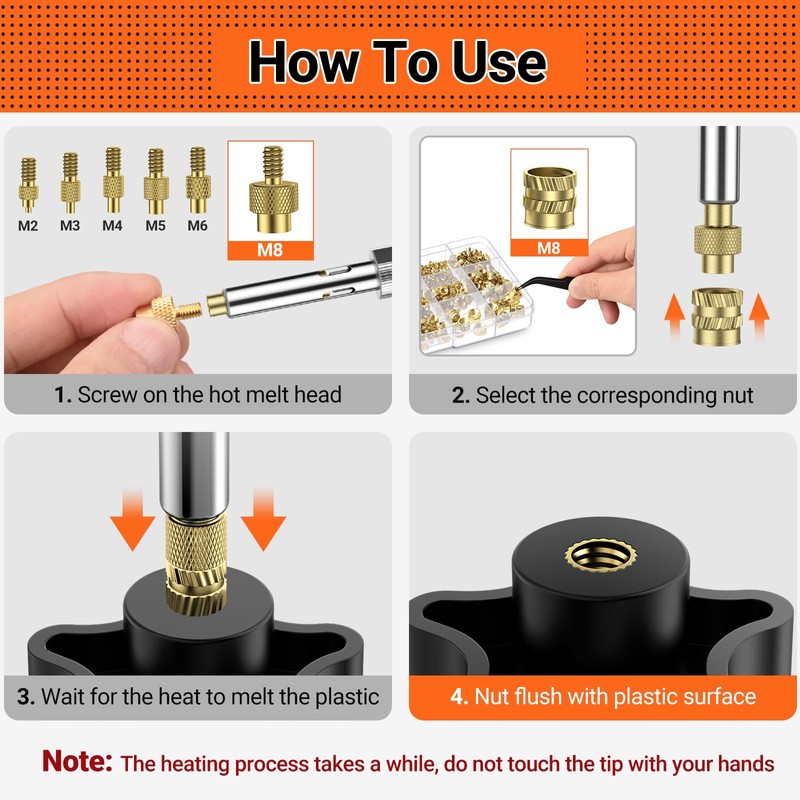 How To Use

M2 M3 M4 M5 M6

M8

1. Screw on the hot melt head

M8

2. Select the corresponding nut

3. Wait for the heat to melt the plastic

4. Nut flush with plastic surface

Note: The heating process takes a while, do not touch the tip with your hands