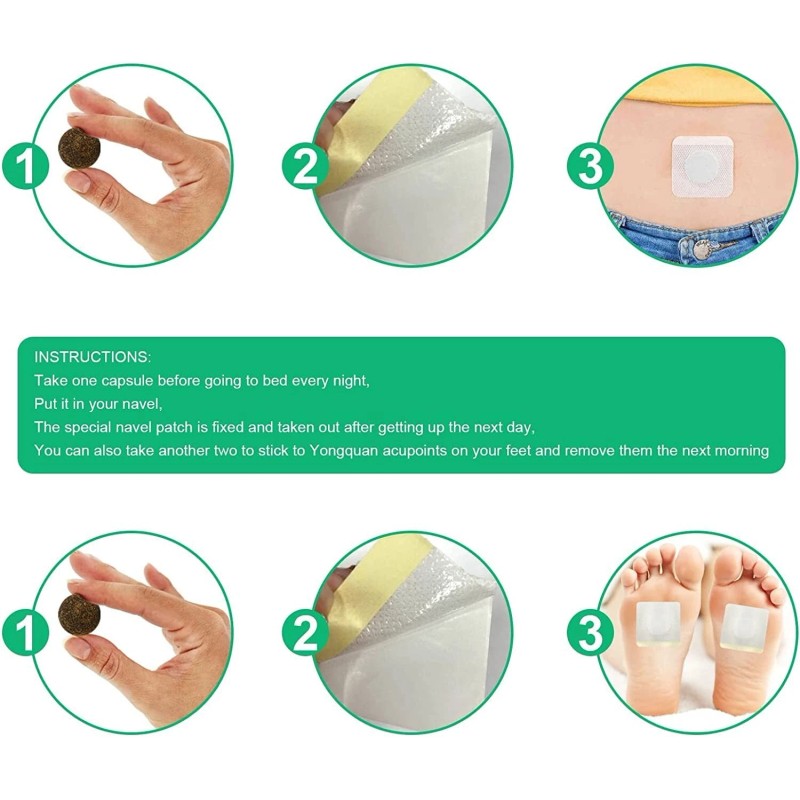 1

2

3

INSTRUCTIONS:
Take one capsule before going to bed every night,
Put it in your navel,
The special navel patch is fixed and taken out after getting up the next day,
You can also take another two to stick to Yongquan acupoints on your feet and remove them the next morning

1

2

3