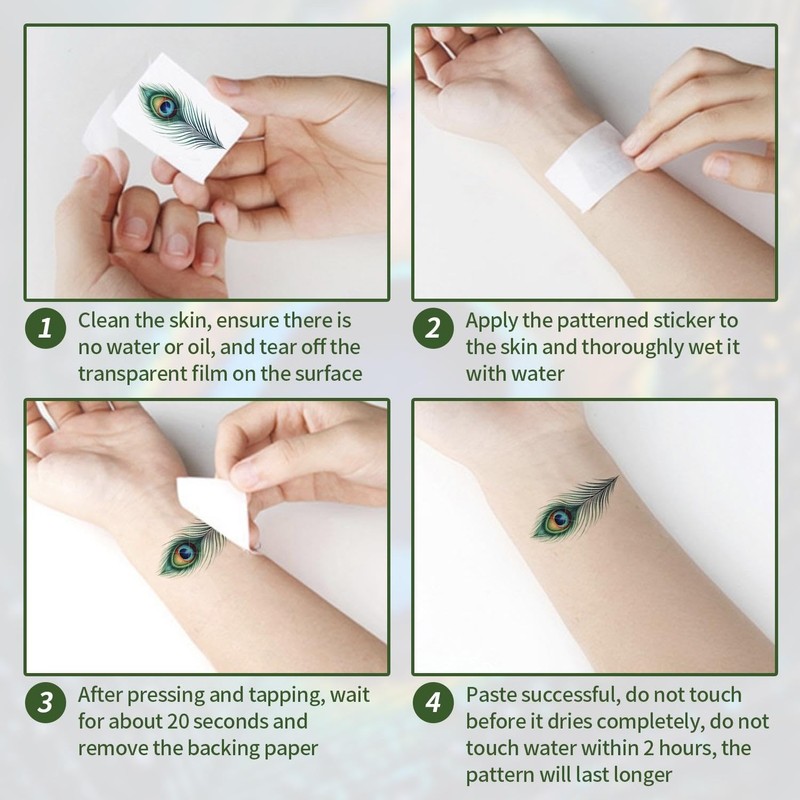 1 Clean the skin, ensure there is no water or oil, and tear off the transparent film on the surface

2 Apply the patterned sticker to the skin and thoroughly wet it with water

3 After pressing and tapping, wait for about 20 seconds and remove the backing paper

4 Paste successful, do not touch before it dries completely, do not touch water within 2 hours, the pattern will last longer