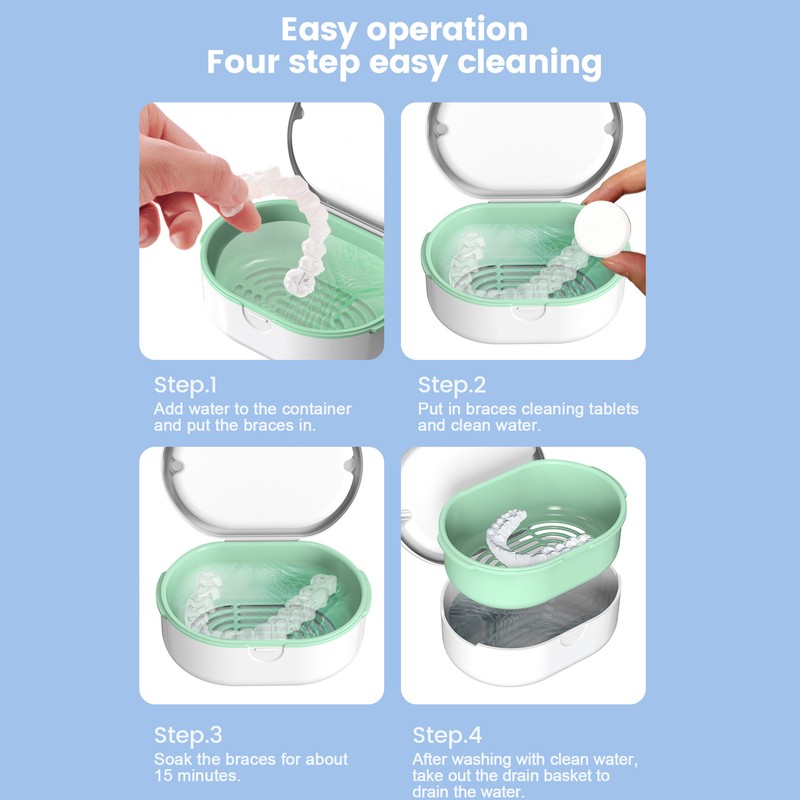 Easy operation
Four step easy cleaning

Step.1
Add water to the container and put the braces in.

Step.2
Put in braces cleaning tablets and clean water.

Step.3
Soak the braces for about 15 minutes.

Step.4
After washing with clean water, take out the drain basket to drain the water.