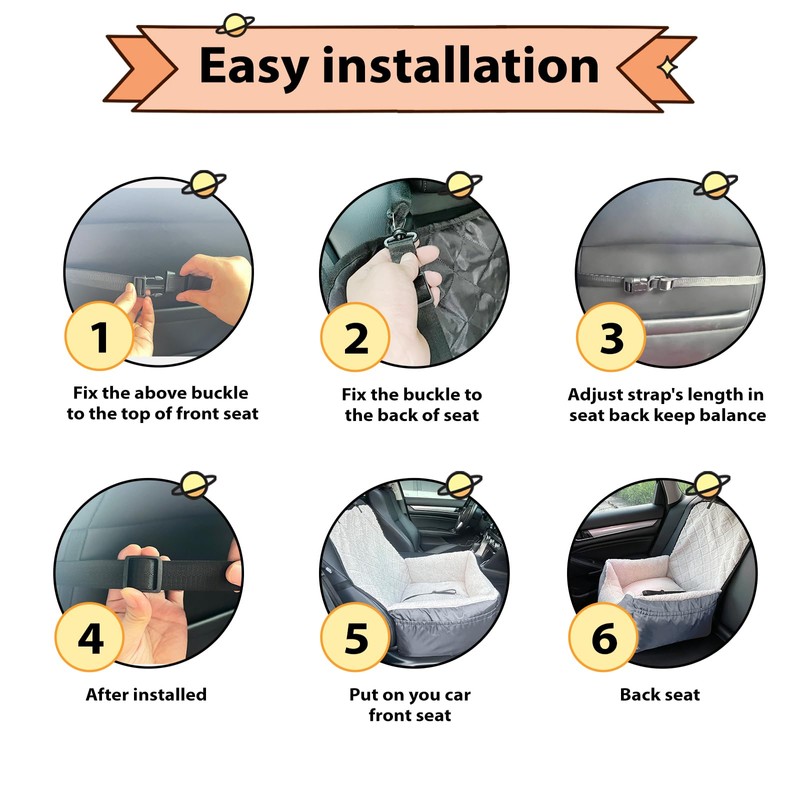 Easy installation

1
Fix the above buckle to the top of front seat

2
Fix the buckle to the back of seat

3
Adjust strap's length in seat back keep balance

4
After installed

5
Put on you car front seat

6
Back seat