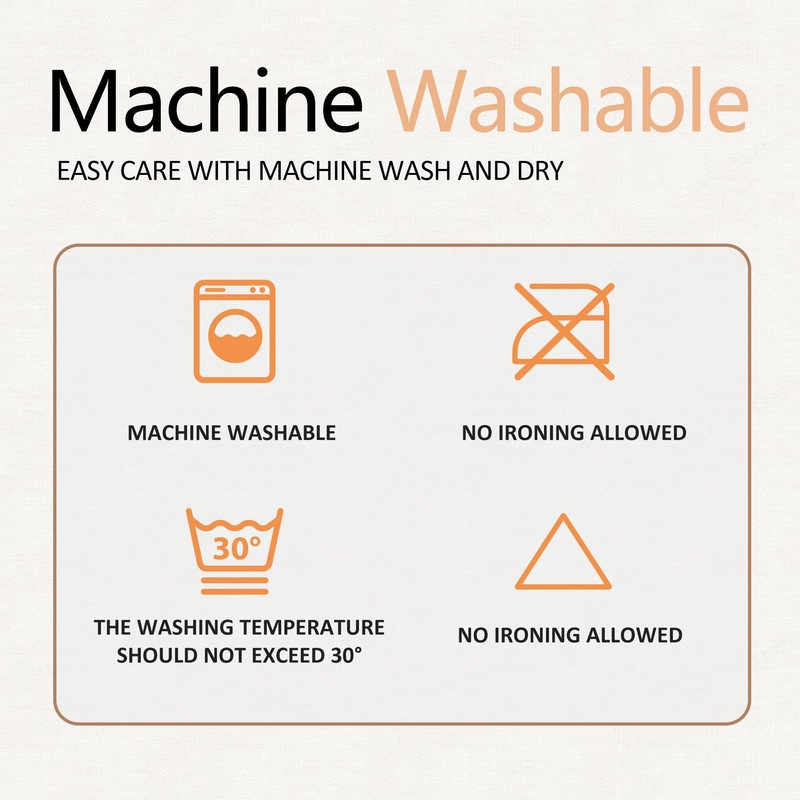 Machine Washable

EASY CARE WITH MACHINE WASH AND DRY

MACHINE WASHABLE

NO IRONING ALLOWED

30°

THE WASHING TEMPERATURE SHOULD NOT EXCEED 30°

NO IRONING ALLOWED