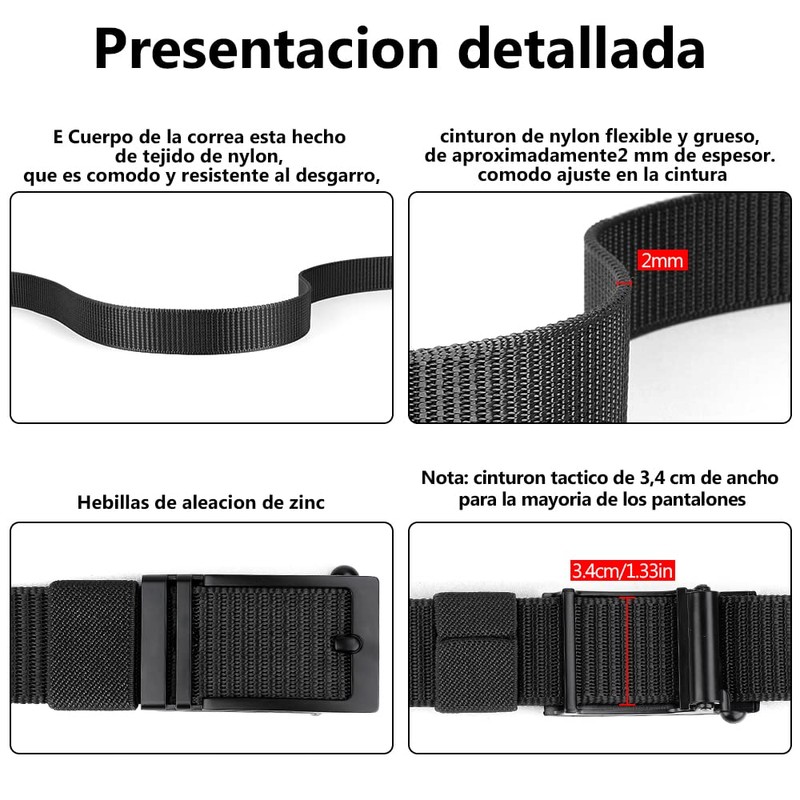 Presentacion detallada

E Cuerpo de la correa esta hecho de tejido de nylon, que es comodo y resistente al desgarro,

cinturon de nylon flexible y grueso, de aproximadamente2 mm de espesor. comodo ajuste en la cintura

2mm

Hebillas de aleacion de zinc

Nota: cinturon tactico de 3,4 cm de ancho para la mayoria de los pantalones

3.4cm/1.33in