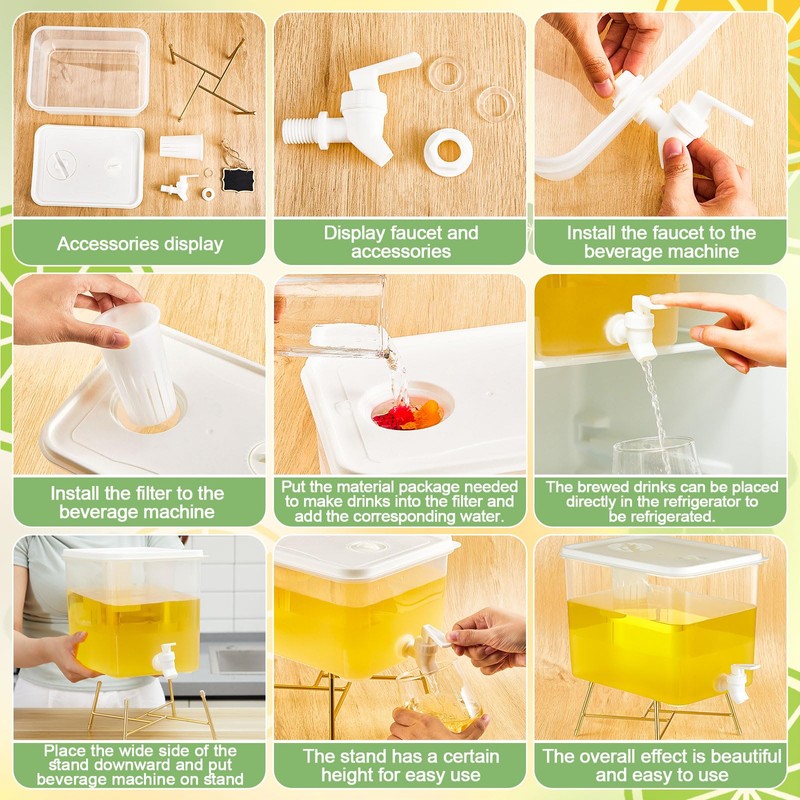 Accessories display

Display faucet and accessories

Install the faucet to the beverage machine

Install the filter to the beverage machine

Put the material package needed to make drinks into the filter and add the corresponding water.

The brewed drinks can be placed directly in the refrigerator to be refrigerated.

Place the wide side of the stand downward and put beverage machine on stand

The stand has a certain height for easy use

The overall effect is beautiful and easy to use