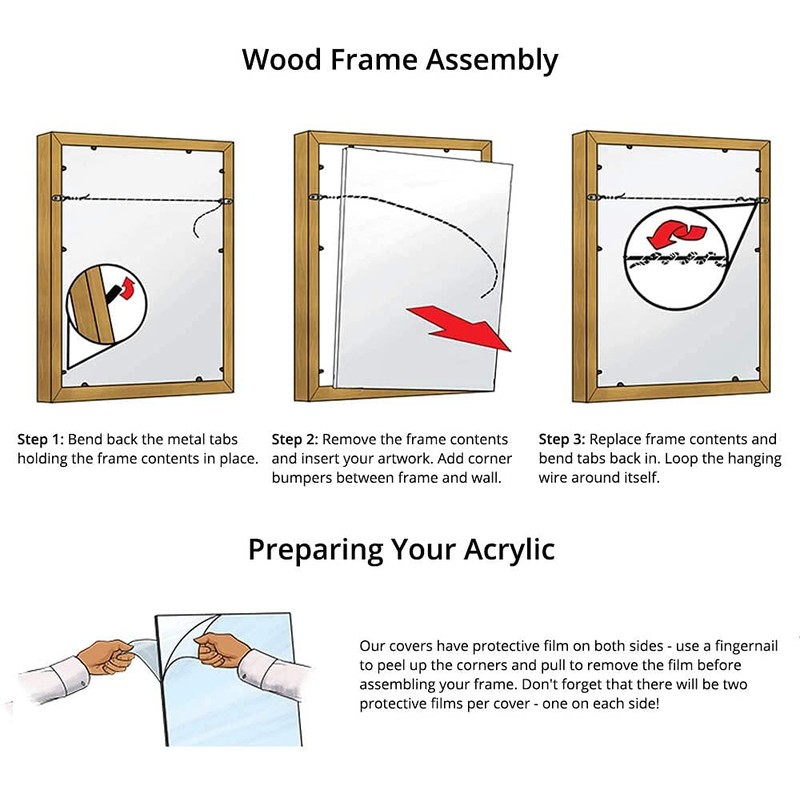 Wood Frame Assembly

Step 1: Bend back the metal tabs holding the frame contents in place.

Step 2: Remove the frame contents and insert your artwork. Add corner bumpers between frame and wall.

Step 3: Replace frame contents and bend tabs back in. Loop the hanging wire around itself.

Preparing Your Acrylic

Our covers have protective film on both sides - use a fingernail to peel up the corners and pull to remove the film before assembling your frame. Don't forget that there will be two protective films per cover - one on each side!