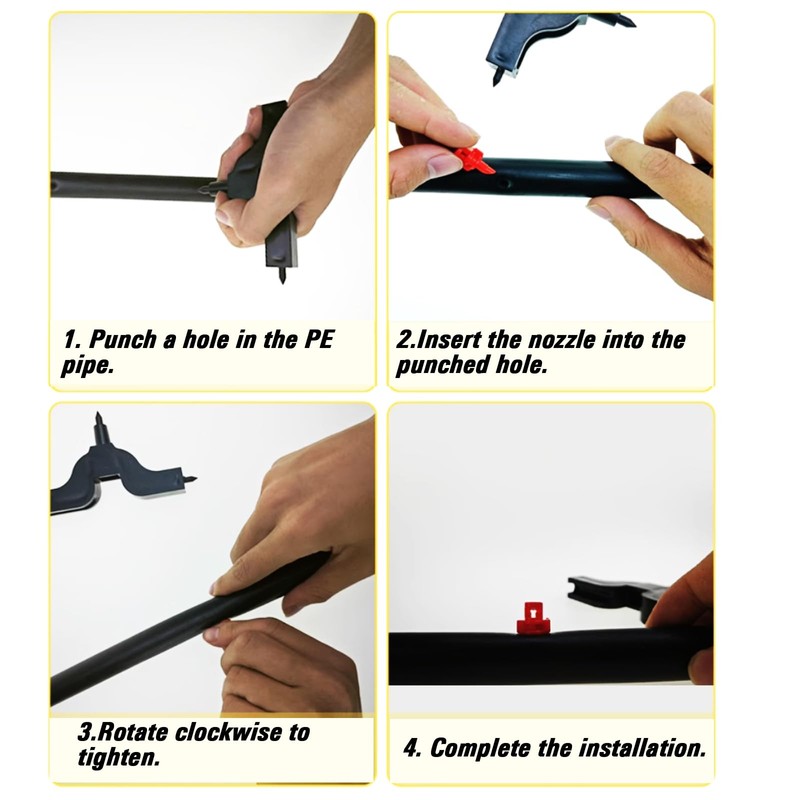 1. Punch a hole in the PE pipe.

2.Insert the nozzle into the punched hole.

3.Rotate clockwise to tighten.

4. Complete the installation.