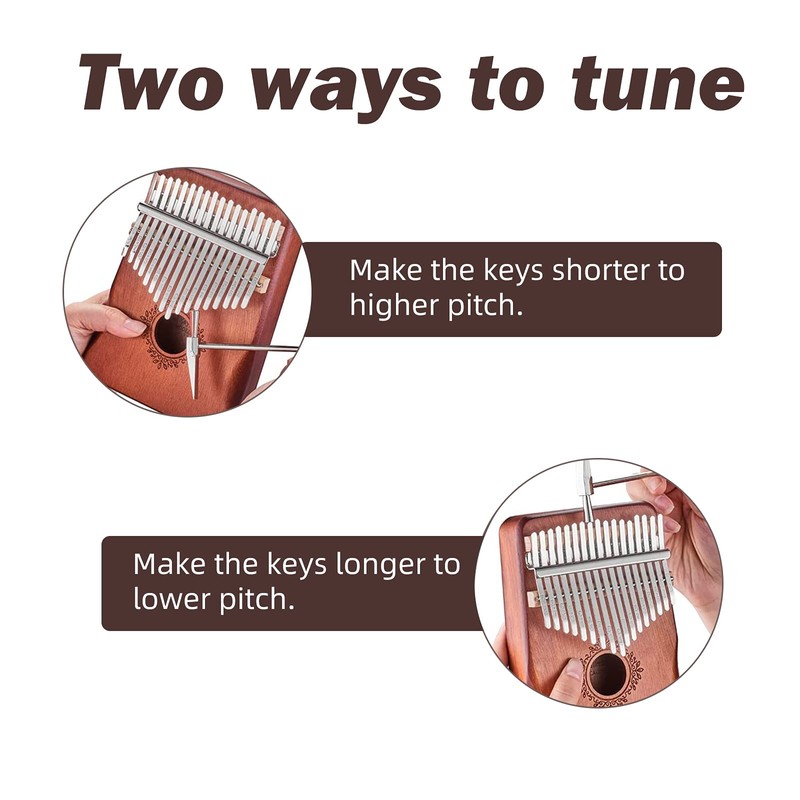 Two ways to tune

Make the keys shorter to higher pitch.

Make the keys longer to lower pitch.