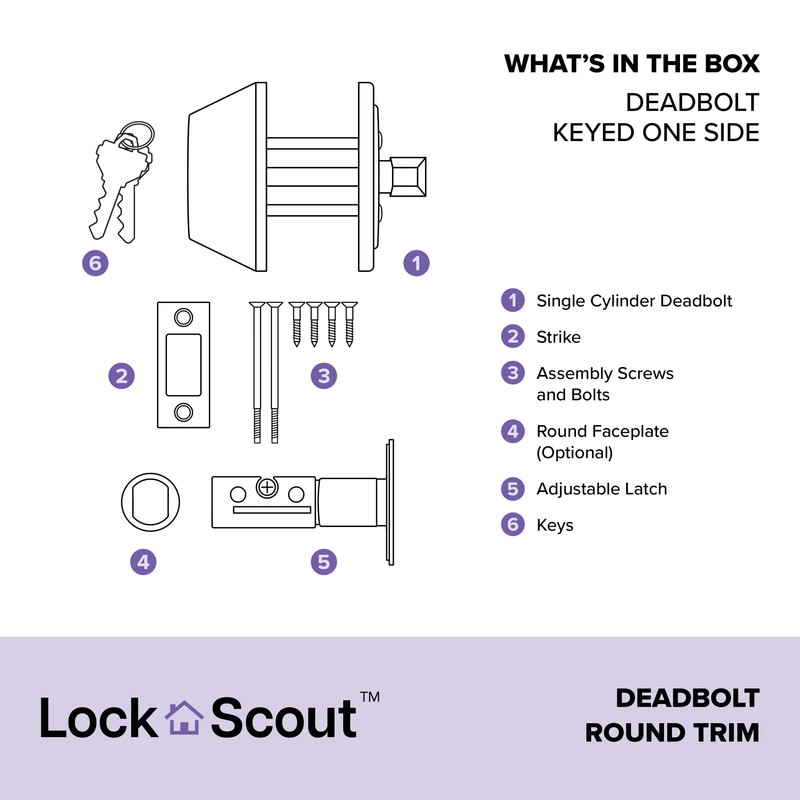 WHAT'S IN THE BOX
DEADBOLT
KEYED ONE SIDE

6

1

2

3

4

5

1 Single Cylinder Deadbolt
2 Strike
3 Assembly Screws and Bolts
4 Round Faceplate (Optional)
5 Adjustable Latch
6 Keys

Lock Scout™

DEADBOLT
ROUND TRIM