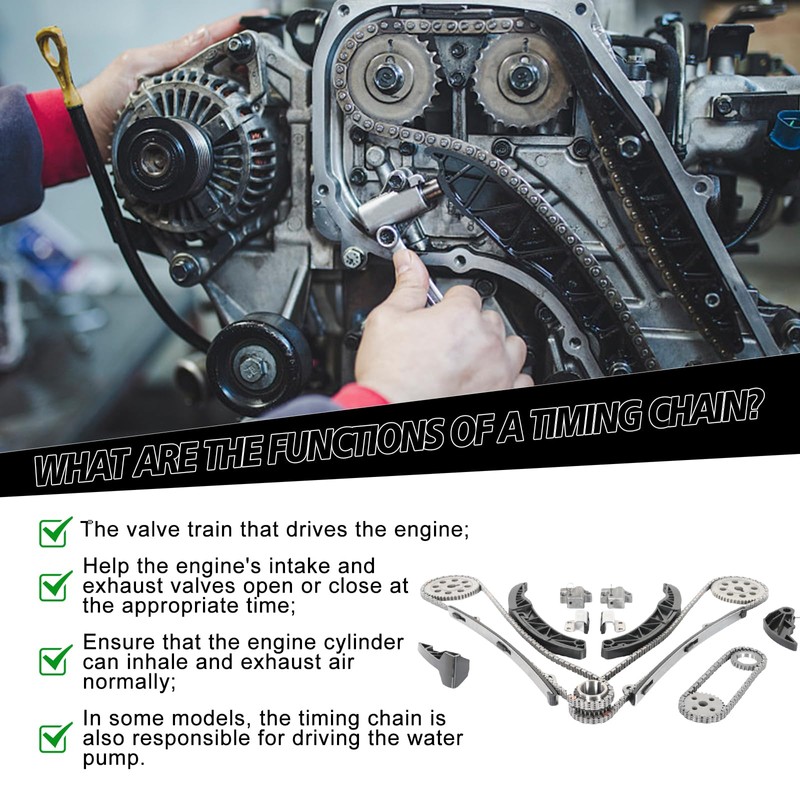 WHAT ARE THE FUNCTIONS OF A TIMING CHAIN?

The valve train that drives the engine;

Help the engine's intake and exhaust valves open or close at the appropriate time;

Ensure that the engine cylinder can inhale and exhaust air normally;

In some models, the timing chain is also responsible for driving the water pump.