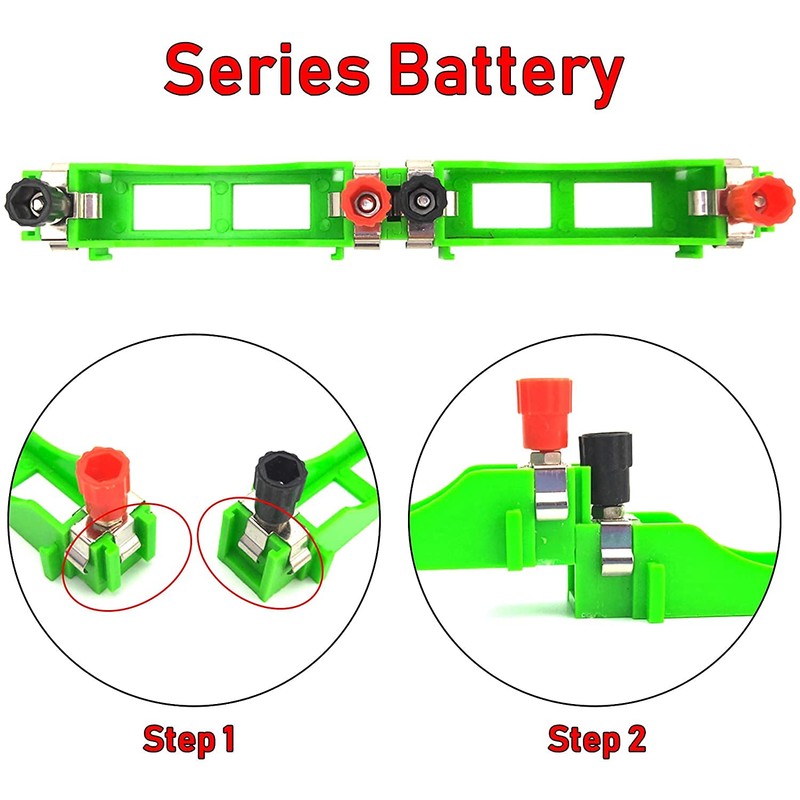 Series Battery

Step 1

Step 2