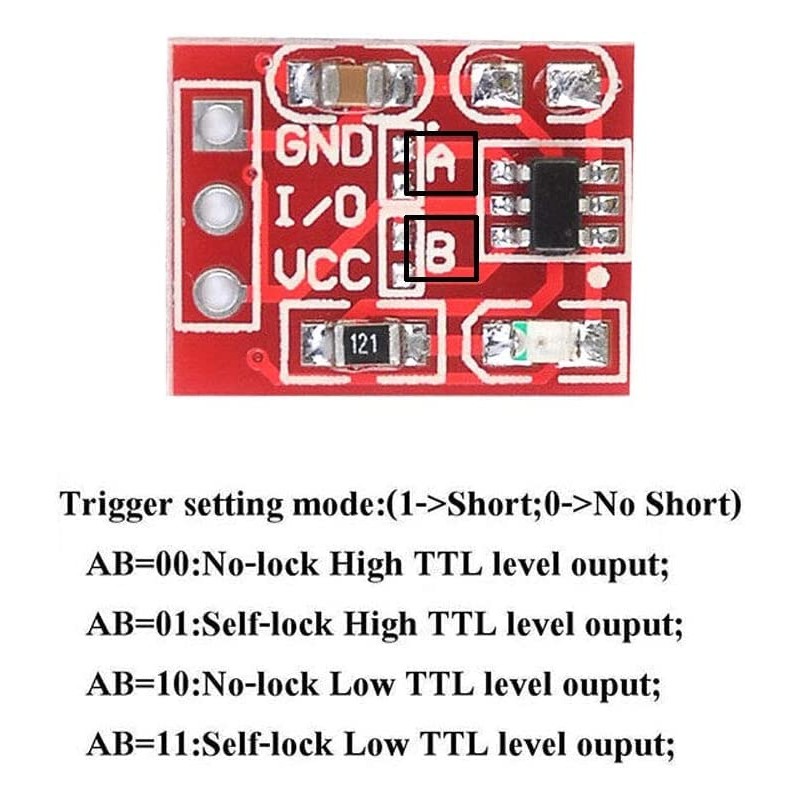 GND
I/O
VCC
A
B
121

Trigger setting mode:(1->Short;0->No Short)

AB=00:No-lock High TTL level ouput;

AB=01:Self-lock High TTL level ouput;

AB=10:No-lock Low TTL level ouput;

AB=11:Self-lock Low TTL level ouput;