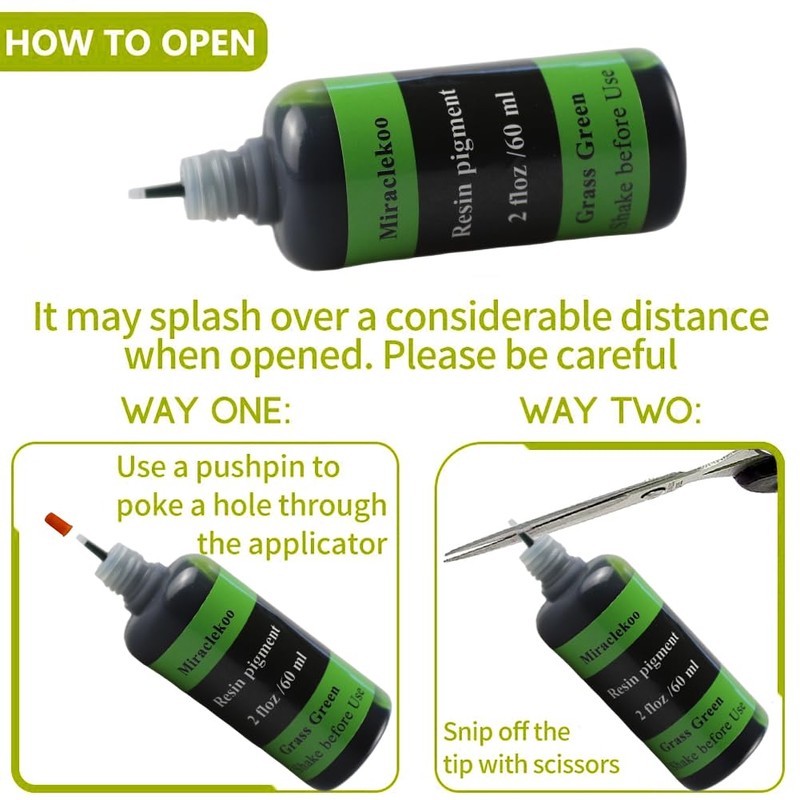 HOW TO OPEN

Miraclekoo
Resin pigment
2 floz /60 ml
Grass Green
Shake before Use

It may splash over a considerable distance when opened. Please be careful

WAY ONE:

Use a pushpin to poke a hole through the applicator

Miraclekoo
Resin pigment
2 floz /60 ml
Grass Green
Shake before Use

WAY TWO:

Miraclekoo
Resin pigment
2 floz /60 ml
Grass Green
Shake before Use

Snip off the tip with scissors