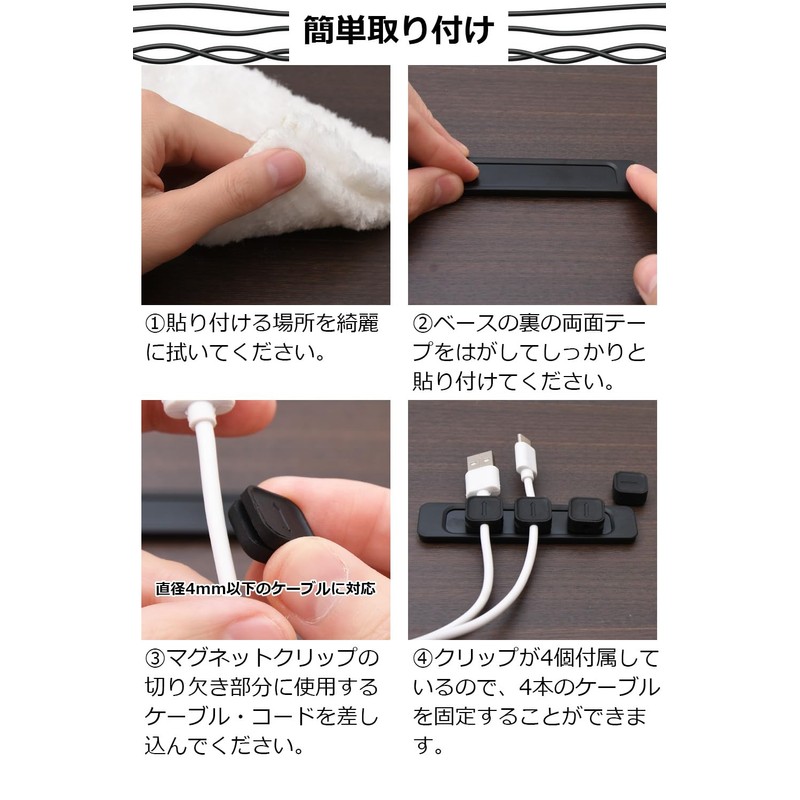 簡単取り付け

①貼り付ける場所を綺麗に拭いてください。

②ベースの裏の両面テープをはがしてしっかりと貼り付けてください。

直径4mm以下のケーブルに対応

③マグネットクリップの切り欠き部分に使用するケーブル・コードを差し込んでください。

④クリップが4個付属しているので、4本のケーブルを固定することができます。