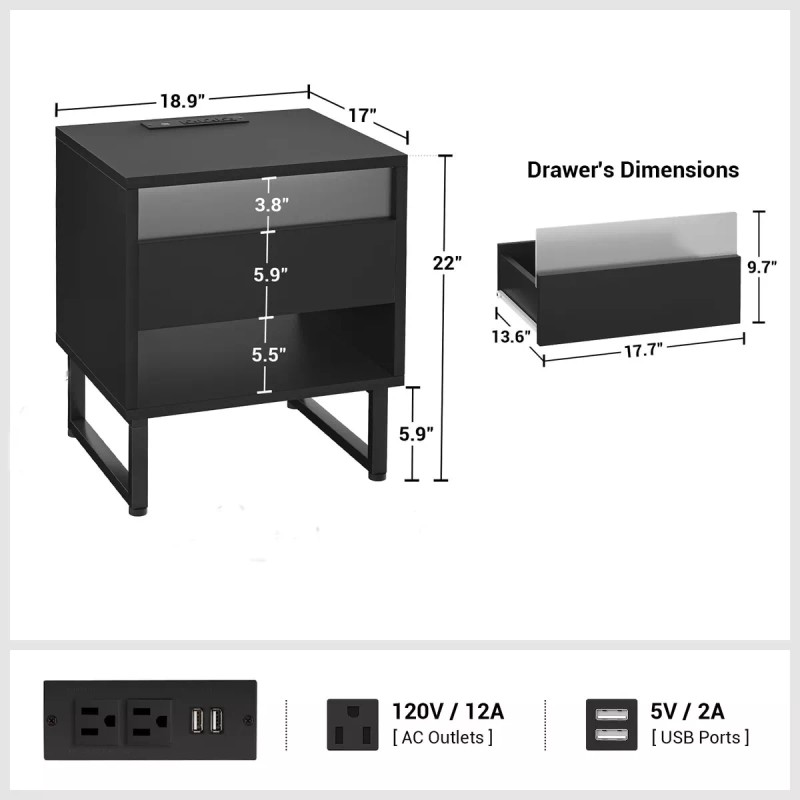 18.9"
17"
3.8"
5.9"
5.5"
22"
5.9"

Drawer's Dimensions

9.7"
13.6"
17.7"

120V / 12A
[ AC Outlets ]

5V / 2A
[ USB Ports ]