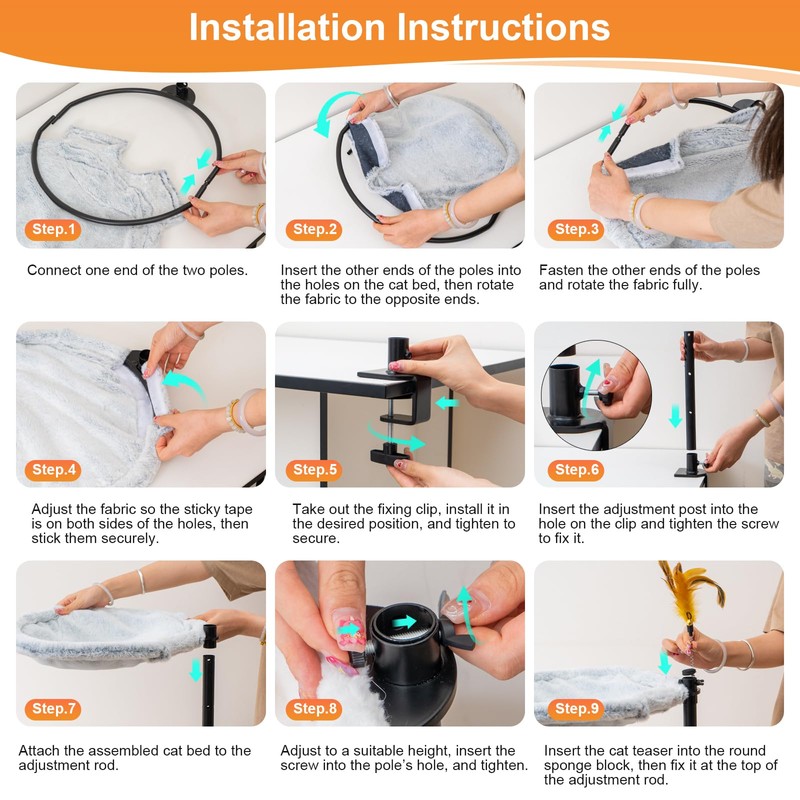 Installation Instructions

Step.1

Connect one end of the two poles.

Step.2

Insert the other ends of the poles into the holes on the cat bed, then rotate the fabric to the opposite ends.

Step.3

Fasten the other ends of the poles and rotate the fabric fully.

Step.4

Adjust the fabric so the sticky tape is on both sides of the holes, then stick them securely.

Step.5

Take out the fixing clip, install it in the desired position, and tighten to secure.

Step.6

Insert the adjustment post into the hole on the clip and tighten the screw to fix it.

Step.7

Attach the assembled cat bed to the adjustment rod.

Step.8

Adjust to a suitable height, insert the screw into the pole's hole, and tighten.

Step.9

Insert the cat teaser into the round sponge block, then fix it at the top of the adjustment rod.