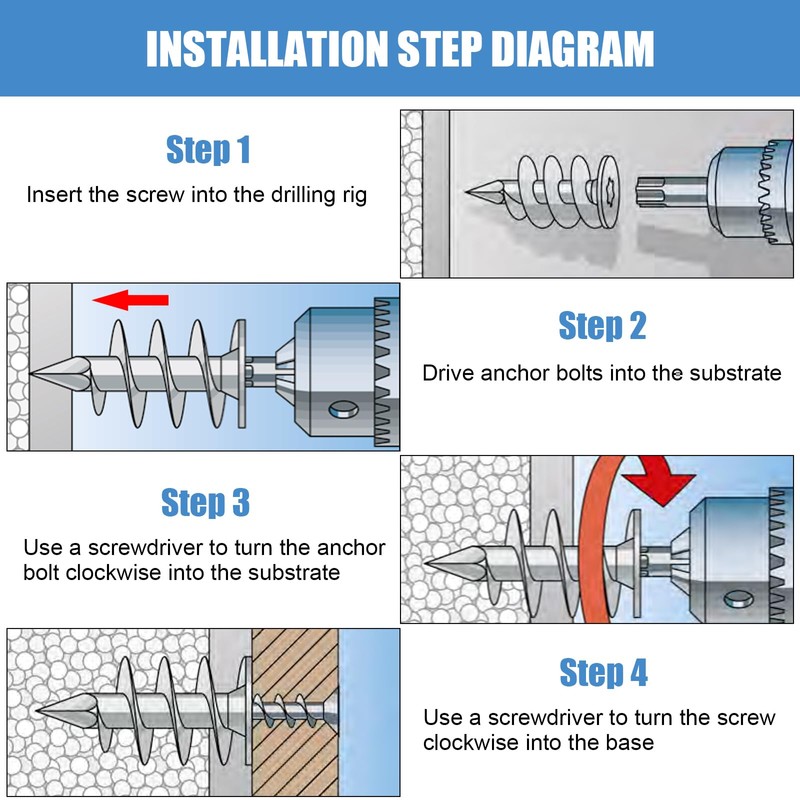 INSTALLATION STEP DIAGRAM

Step 1
Insert the screw into the drilling rig

Step 2
Drive anchor bolts into the substrate

Step 3
Use a screwdriver to turn the anchor bolt clockwise into the substrate

Step 4
Use a screwdriver to turn the screw clockwise into the base