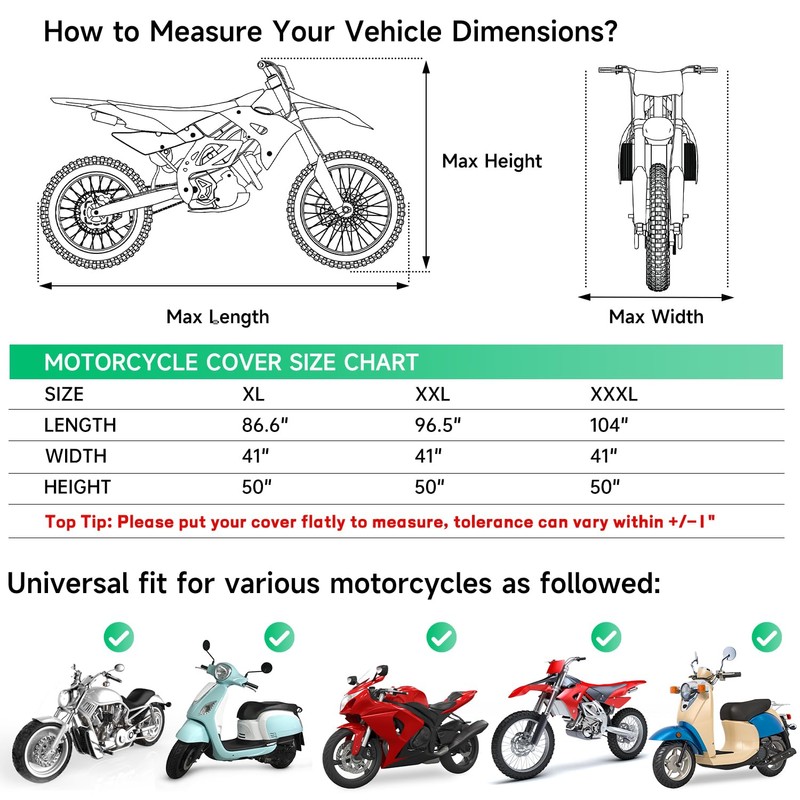 How to Measure Your Vehicle Dimensions?

Max Height

Max Length

Max Width

MOTORCYCLE COVER SIZE CHART

| SIZE | XL | XXL | XXXL |
|---|---|---|---|
| LENGTH | 86.6" | 96.5" | 104" |
| WIDTH | 41" | 41" | 41" |
| HEIGHT | 50" | 50" | 50" |

Top Tip: Please put your cover flatly to measure, tolerance can vary within +/-1"

Universal fit for various motorcycles as followed: