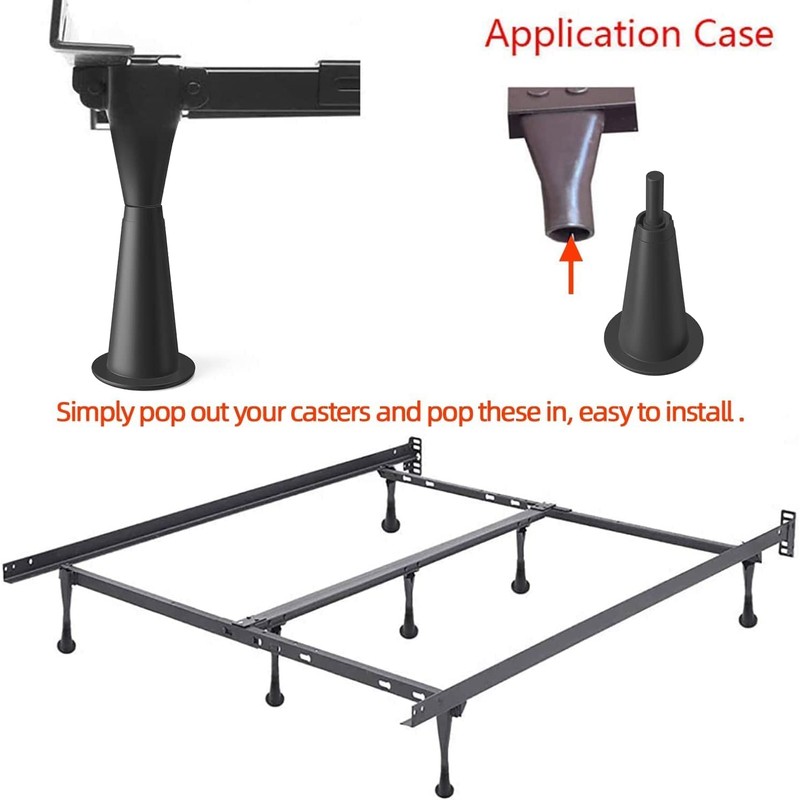 Application Case

Simply pop out your casters and pop these in, easy to install .