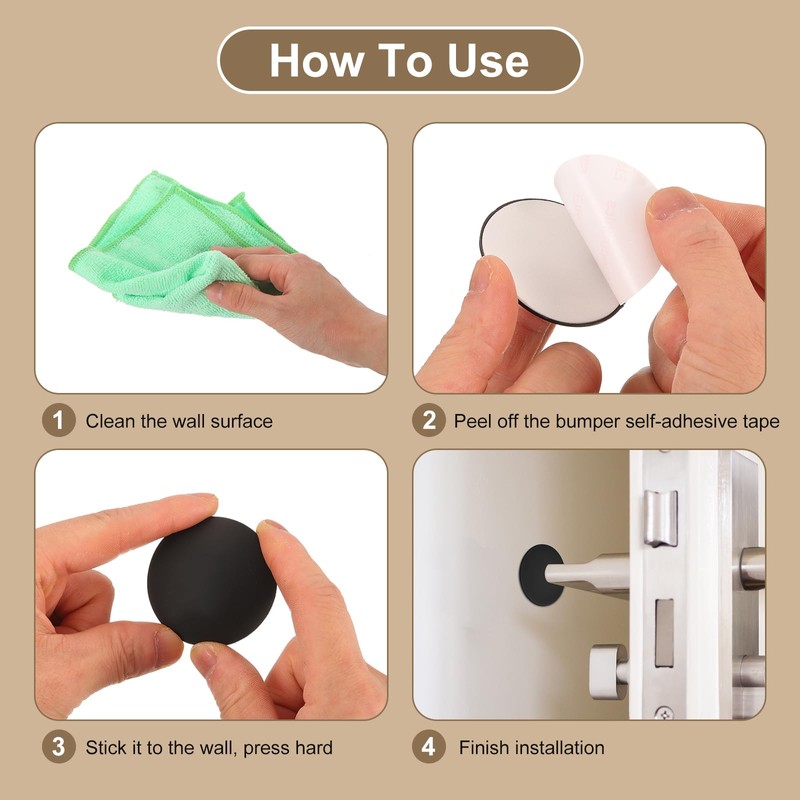 How To Use

1 Clean the wall surface

2 Peel off the bumper self-adhesive tape

3 Stick it to the wall, press hard

4 Finish installation