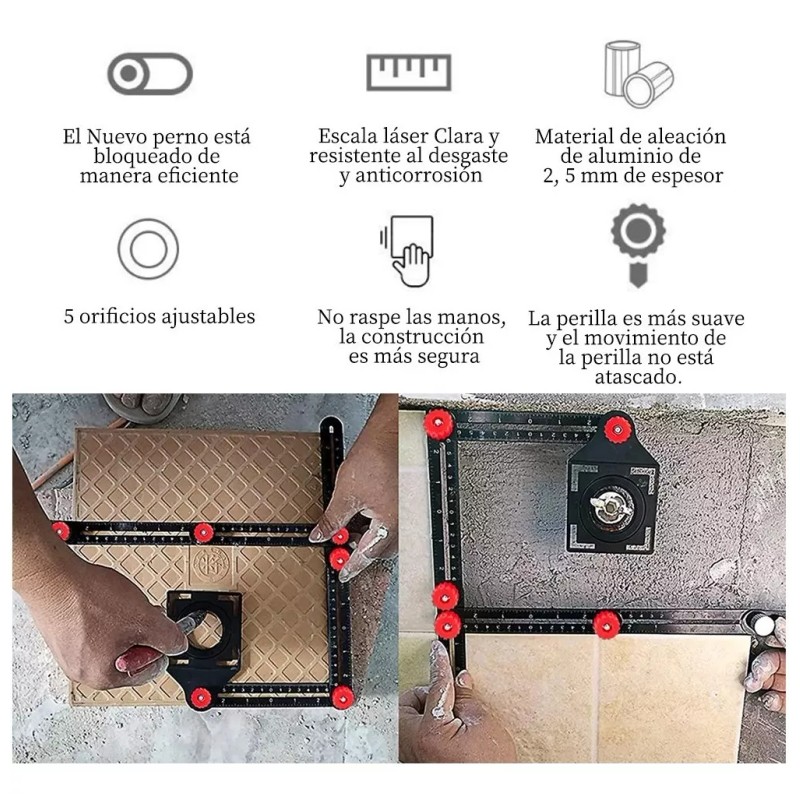 El Nuevo perno está bloqueado de manera eficiente

Escala láser Clara y resistente al desgaste y anticorrosión

Material de aleación de aluminio de 2, 5 mm de espesor

5 orificios ajustables

No raspe las manos, la construcción es más segura

La perilla es más suave y el movimiento de la perilla no está atascado.