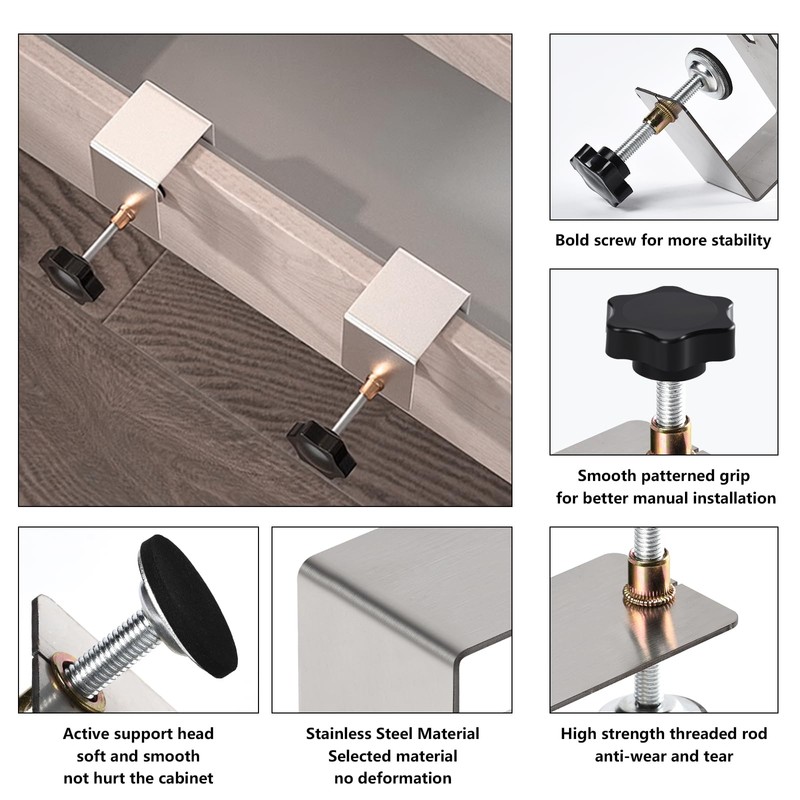 Bold screw for more stability

Smooth patterned grip
for better manual installation

Active support head
soft and smooth
not hurt the cabinet

Stainless Steel Material
Selected material
no deformation

High strength threaded rod
anti-wear and tear