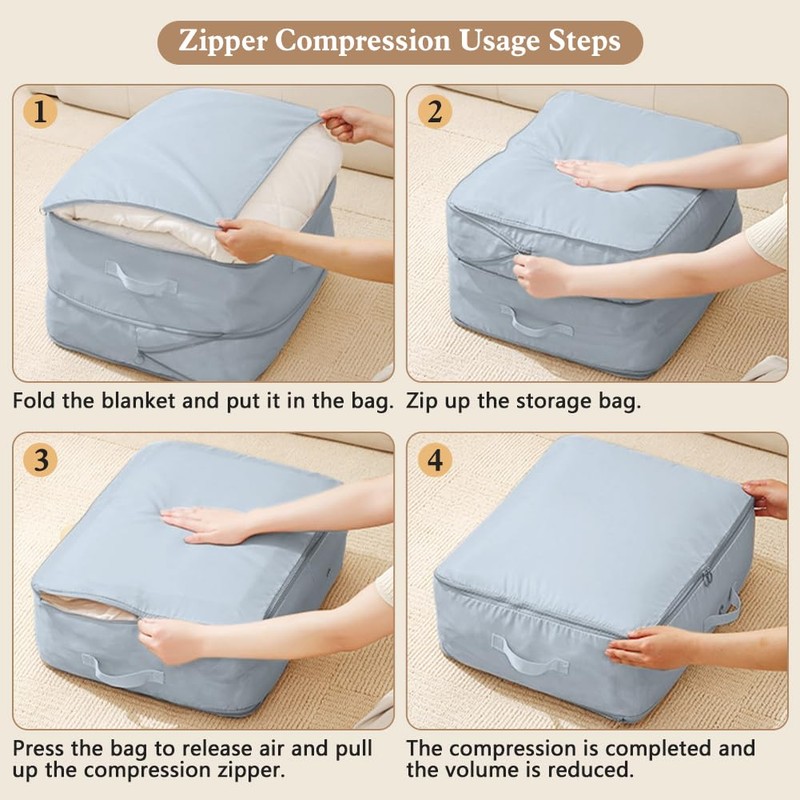 Zipper Compression Usage Steps

1

Fold the blanket and put it in the bag.

2

Zip up the storage bag.

3

Press the bag to release air and pull up the compression zipper.

4

The compression is completed and the volume is reduced.