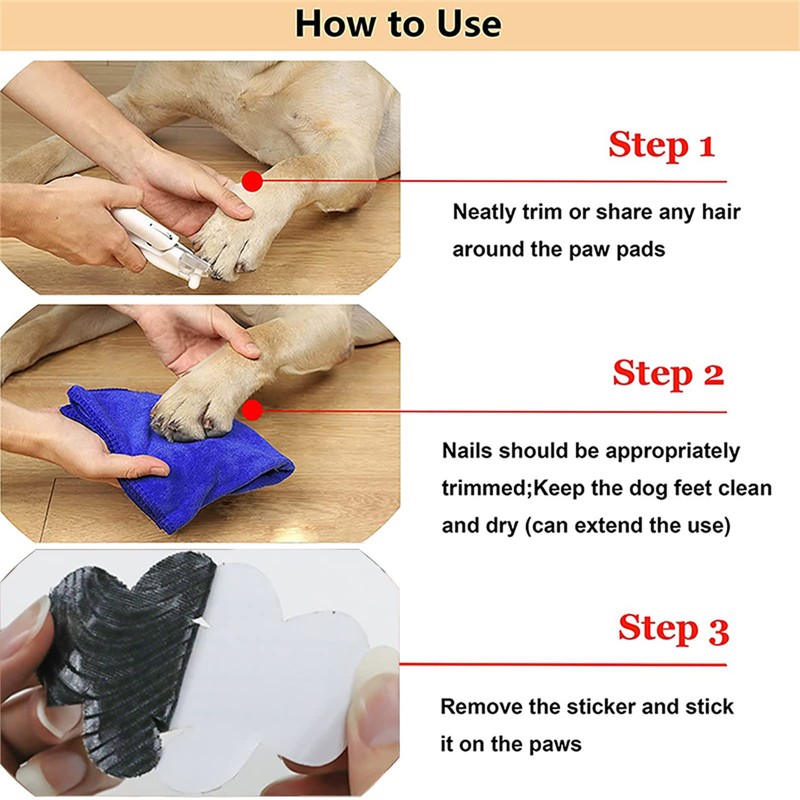 How to Use

Step 1

Neatly trim or share any hair around the paw pads

Step 2

Nails should be appropriately trimmed;Keep the dog feet clean and dry (can extend the use)

Step 3

Remove the sticker and stick it on the paws