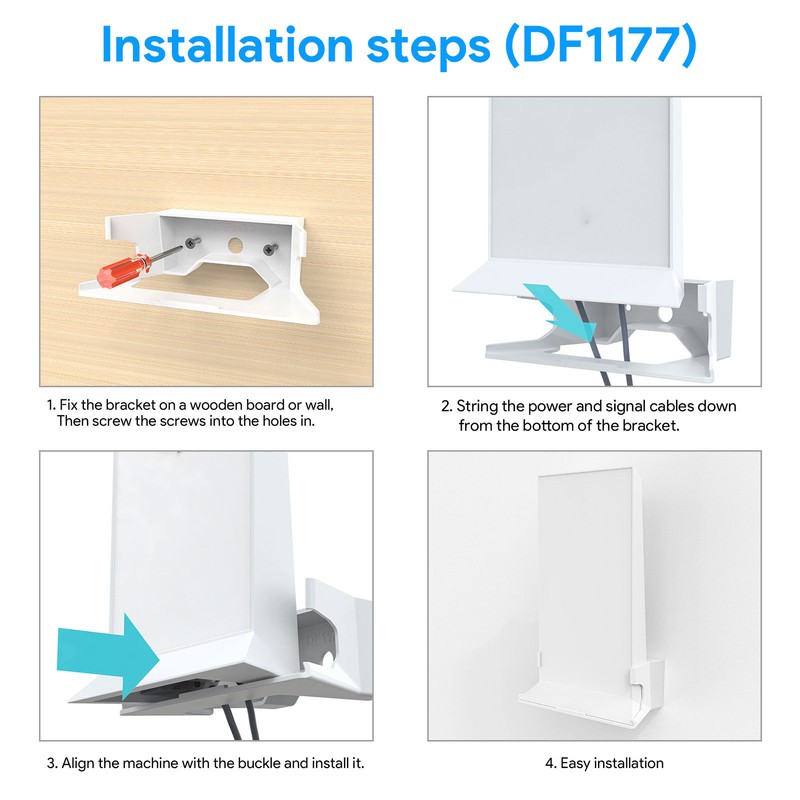 Installation steps (DF1177)

1. Fix the bracket on a wooden board or wall, Then screw the screws into the holes in.

2. String the power and signal cables down from the bottom of the bracket.

3. Align the machine with the buckle and install it.

4. Easy installation