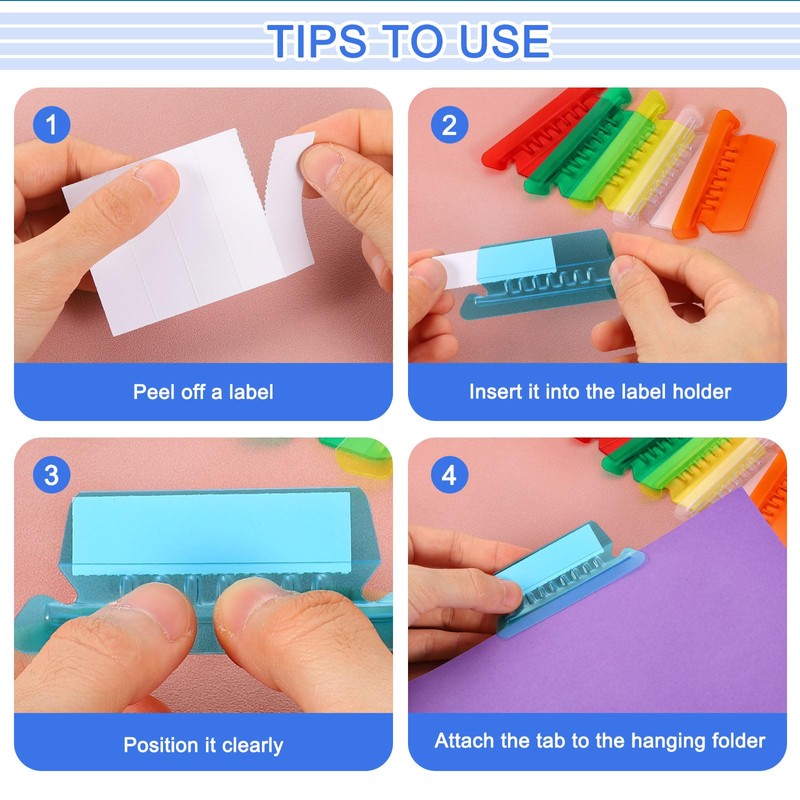 TIPS TO USE

1
Peel off a label

2
Insert it into the label holder

3
Position it clearly

4
Attach the tab to the hanging folder