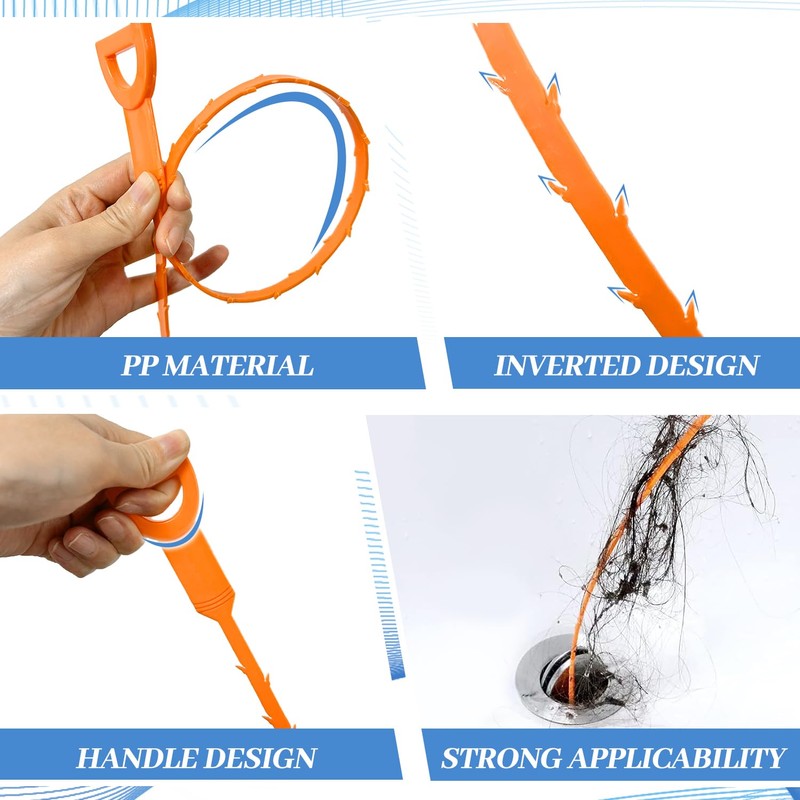 PP MATERIAL

INVERTED DESIGN

HANDLE DESIGN

STRONG APPLICABILITY