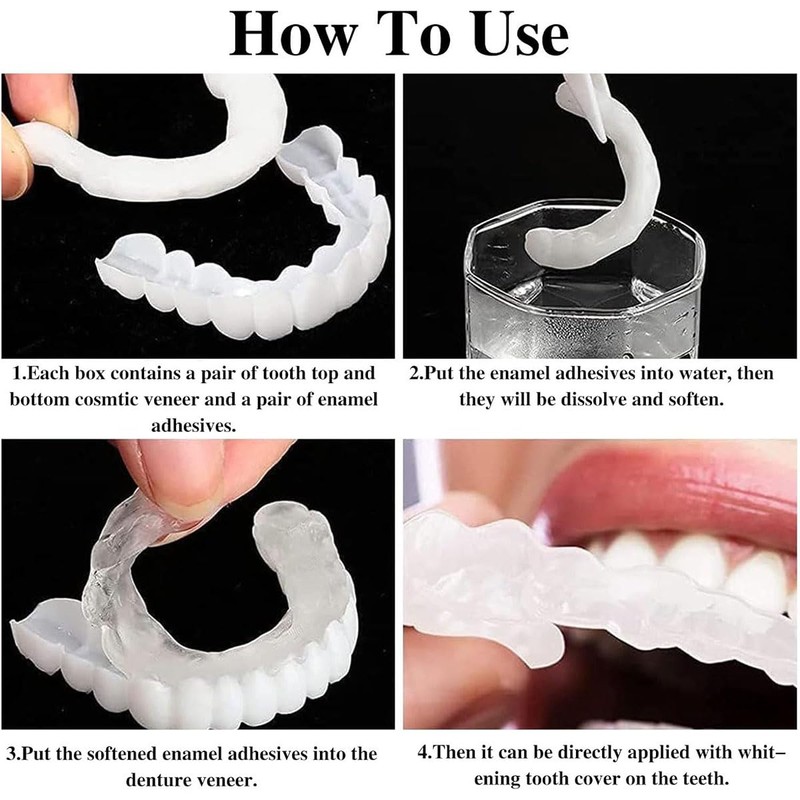 How To Use

1.Each box contains a pair of tooth top and bottom cosmtic veneer and a pair of enamel adhesives.

2.Put the enamel adhesives into water, then they will be dissolve and soften.

3.Put the softened enamel adhesives into the denture veneer.

4.Then it can be directly applied with whitening tooth cover on the teeth.