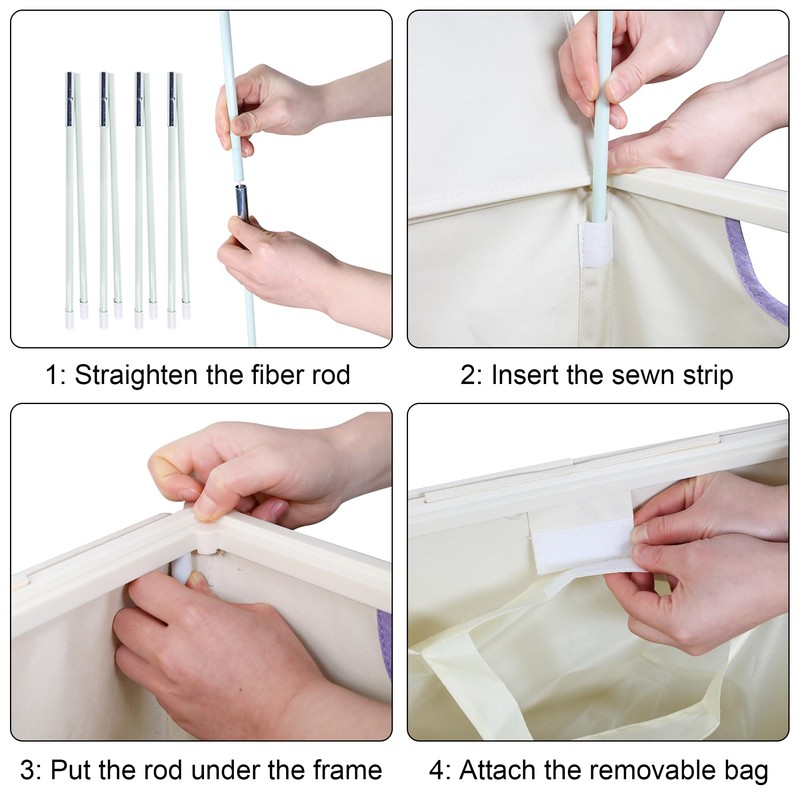 1: Straighten the fiber rod

2: Insert the sewn strip

3: Put the rod under the frame

4: Attach the removable bag