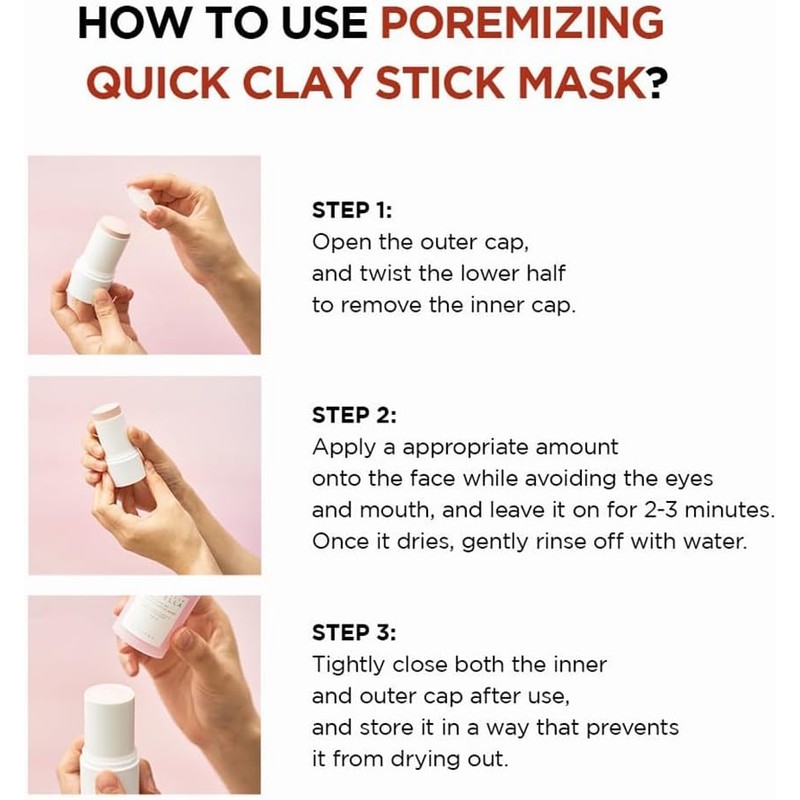 HOW TO USE POREMIZING QUICK CLAY STICK MASK?

STEP 1:
Open the outer cap, and twist the lower half to remove the inner cap.

STEP 2:
Apply a appropriate amount onto the face while avoiding the eyes and mouth, and leave it on for 2-3 minutes. Once it dries, gently rinse off with water.

STEP 3:
Tightly close both the inner and outer cap after use, and store it in a way that prevents it from drying out.