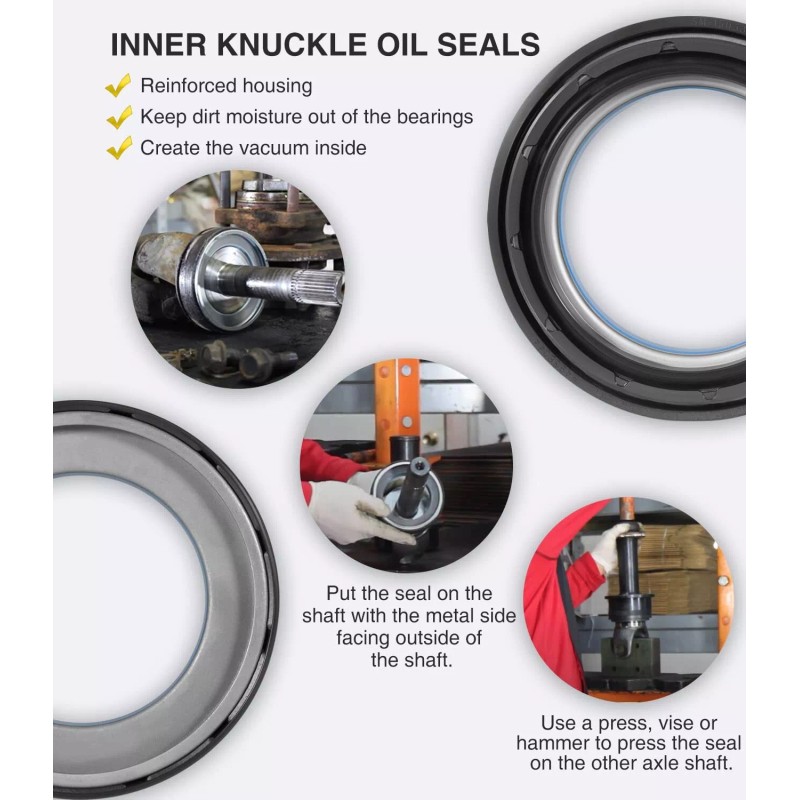 INNER KNUCKLE OIL SEALS

Reinforced housing

Keep dirt moisture out of the bearings

Create the vacuum inside

Put the seal on the shaft with the metal side facing outside of the shaft.

Use a press, vise or hammer to press the seal on the other axle shaft.