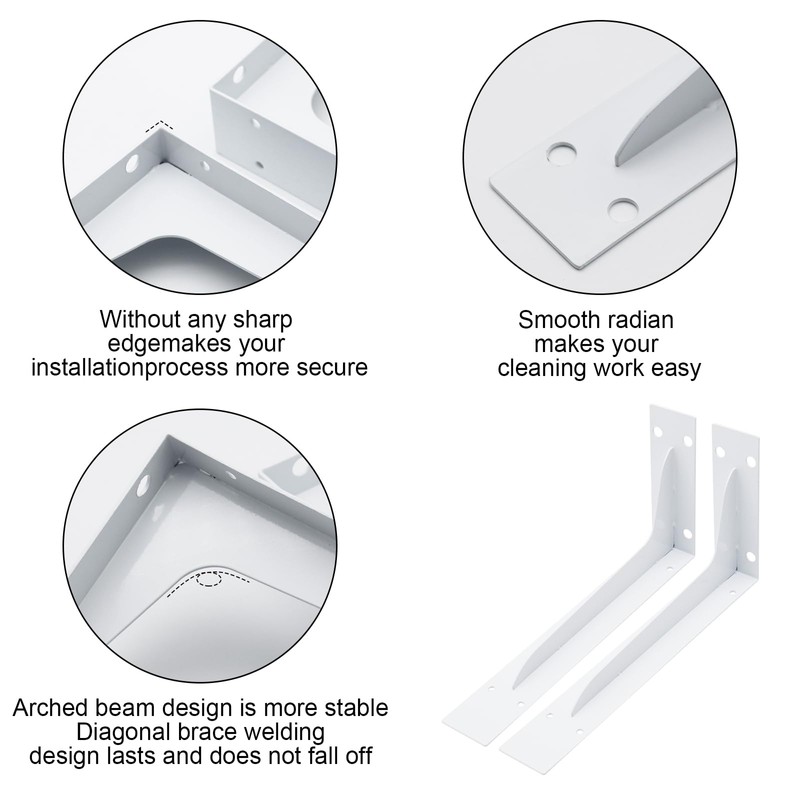 Without any sharp edgemakes your installationprocess more secure

Smooth radian makes your cleaning work easy

Arched beam design is more stable
Diagonal brace welding design lasts and does not fall off