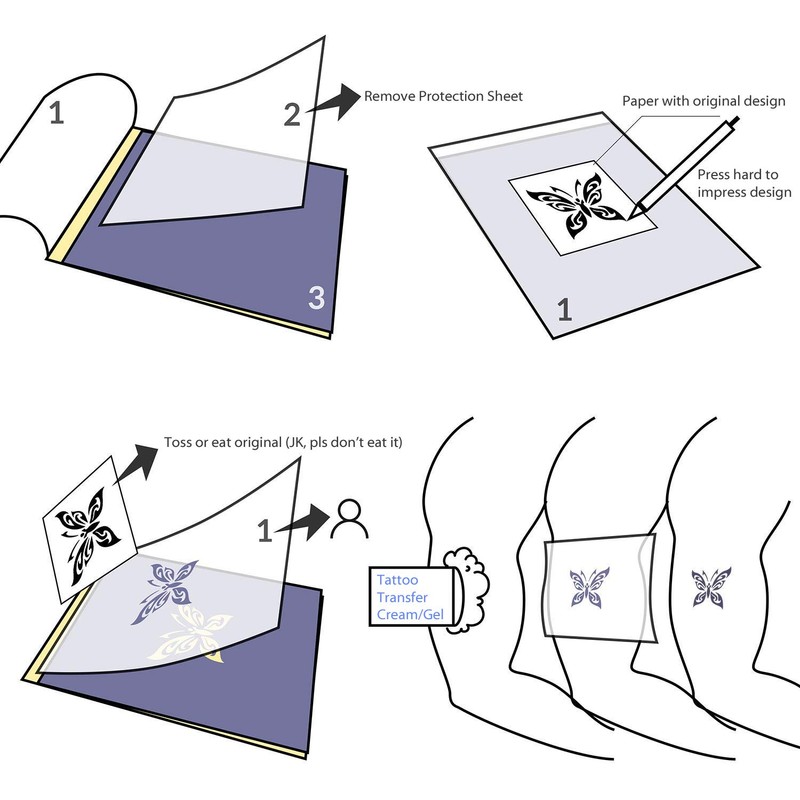 1

2

Remove Protection Sheet

3

Paper with original design

Press hard to impress design

1

Toss or eat original (JK, pls don't eat it)

1

Tattoo Transfer Cream/Gel