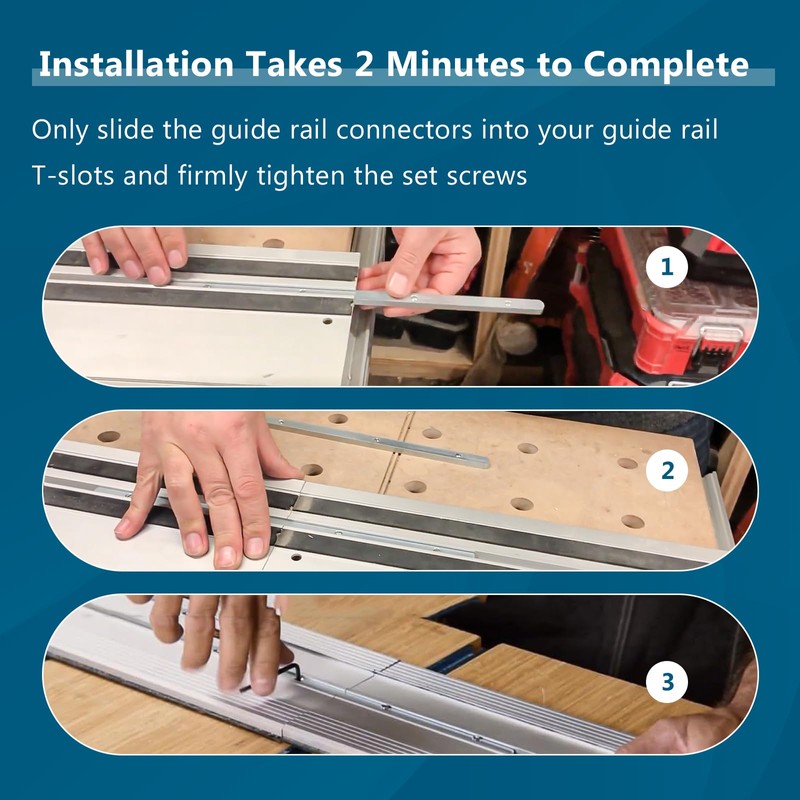 Installation Takes 2 Minutes to Complete

Only slide the guide rail connectors into your guide rail T-slots and firmly tighten the set screws

1

2

3