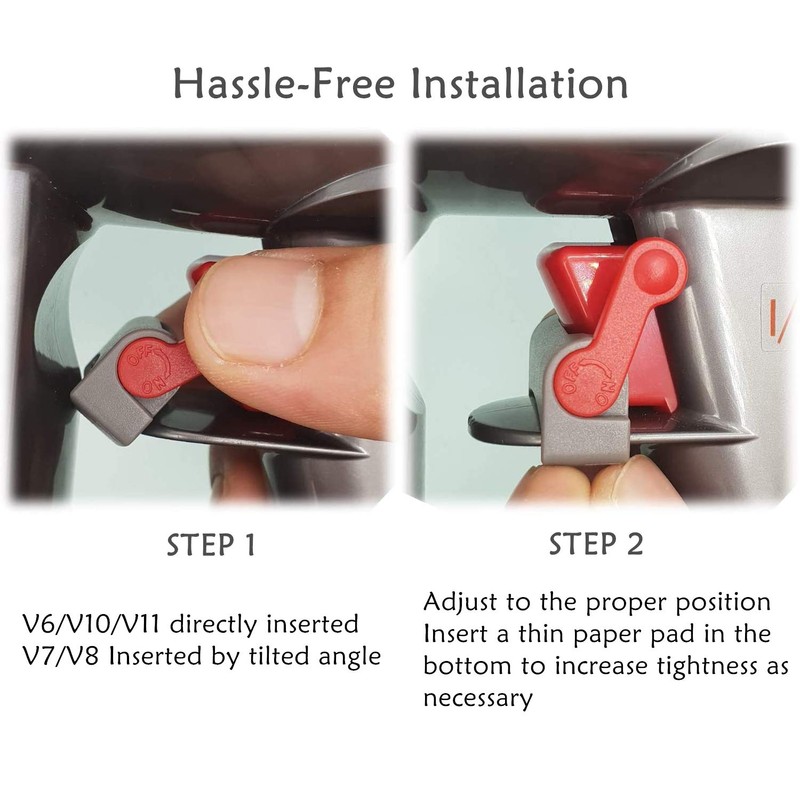 Hassle-Free Installation

OFF
ON

OFF
ON

STEP 1

V6/V10/V11 directly inserted
V7/V8 Inserted by tilted angle

STEP 2

Adjust to the proper position
Insert a thin paper pad in the bottom to increase tightness as necessary