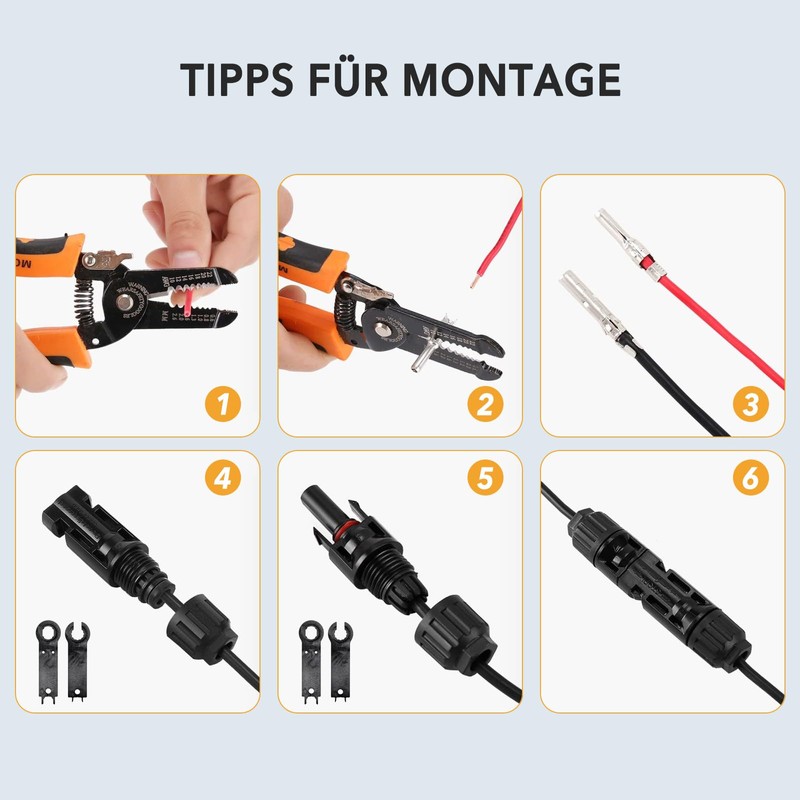 TIPPS FÜR MONTAGE

1

2

3

4

5

6