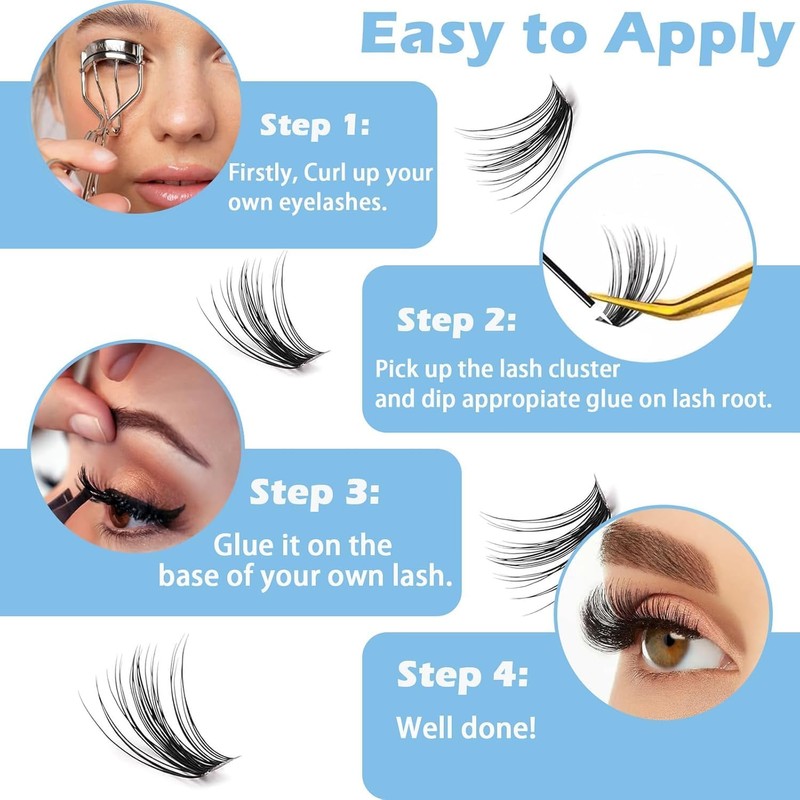 Easy to Apply

Step 1:
Firstly, Curl up your own eyelashes.

Step 2:
Pick up the lash cluster and dip appropiate glue on lash root.

Step 3:
Glue it on the base of your own lash.

Step 4:
Well done!