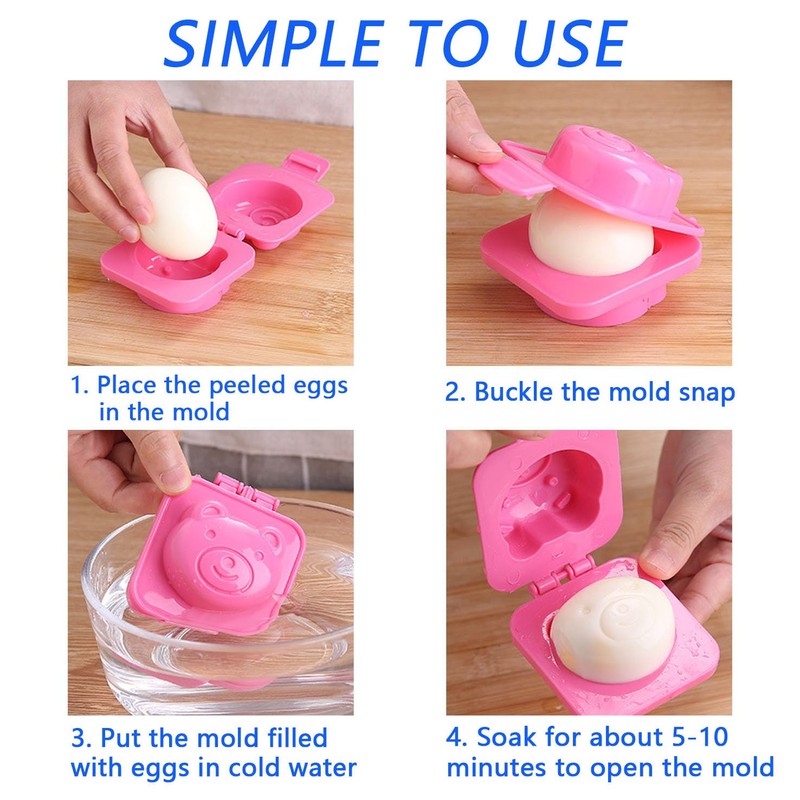 SIMPLE TO USE

1. Place the peeled eggs in the mold

2. Buckle the mold snap

3. Put the mold filled with eggs in cold water

4. Soak for about 5-10 minutes to open the mold