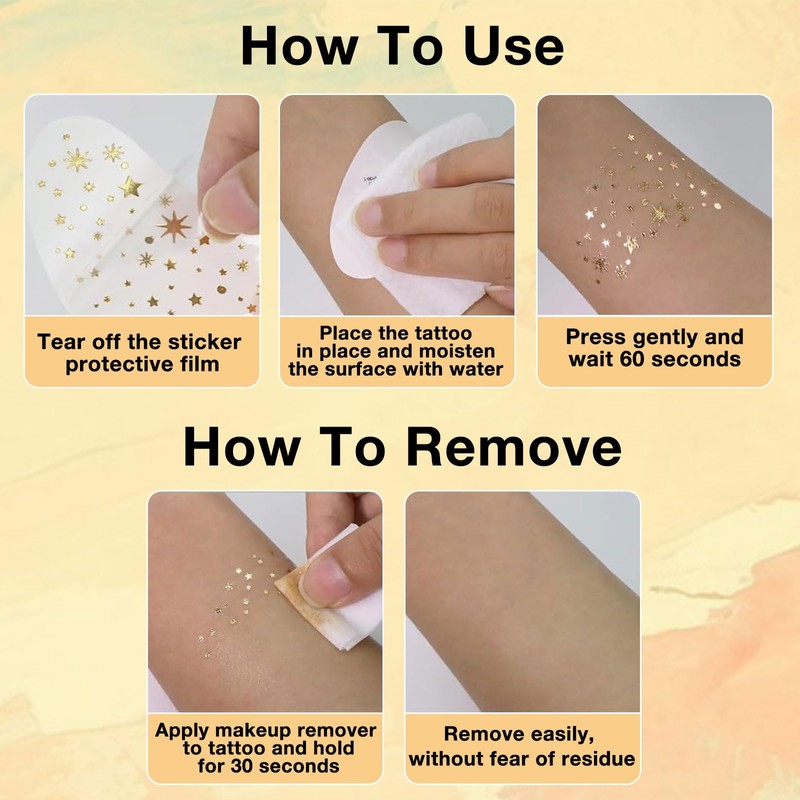 How To Use

Tear off the sticker protective film

Place the tattoo in place and moisten the surface with water

Press gently and wait 60 seconds

How To Remove

Apply makeup remover to tattoo and hold for 30 seconds

Remove easily, without fear of residue