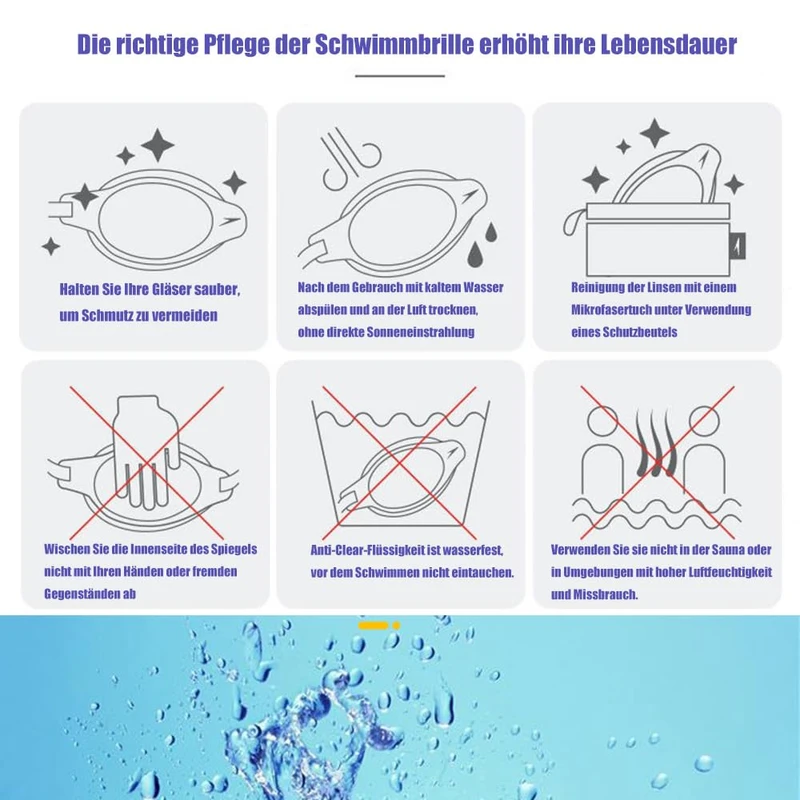 Die richtige Pflege der Schwimmbrille erhöht ihre Lebensdauer

Halten Sie Ihre Gläser sauber, um Schmutz zu vermeiden

Nach dem Gebrauch mit kaltem Wasser abspülen und an der Luft trocknen, ohne direkte Sonneneinstrahlung

Reinigung der Linsen mit einem Mikrofasertuch unter Verwendung eines Schutzbeutels

Wischen Sie die Innenseite des Spiegels nicht mit Ihren Händen oder fremden Gegenständen ab

Anti-Clear-Flüssigkeit ist wasserfest, vor dem Schwimmen nicht eintauchen.

Verwenden Sie sie nicht in der Sauna oder in Umgebungen mit hoher Luftfeuchtigkeit und Missbrauch.