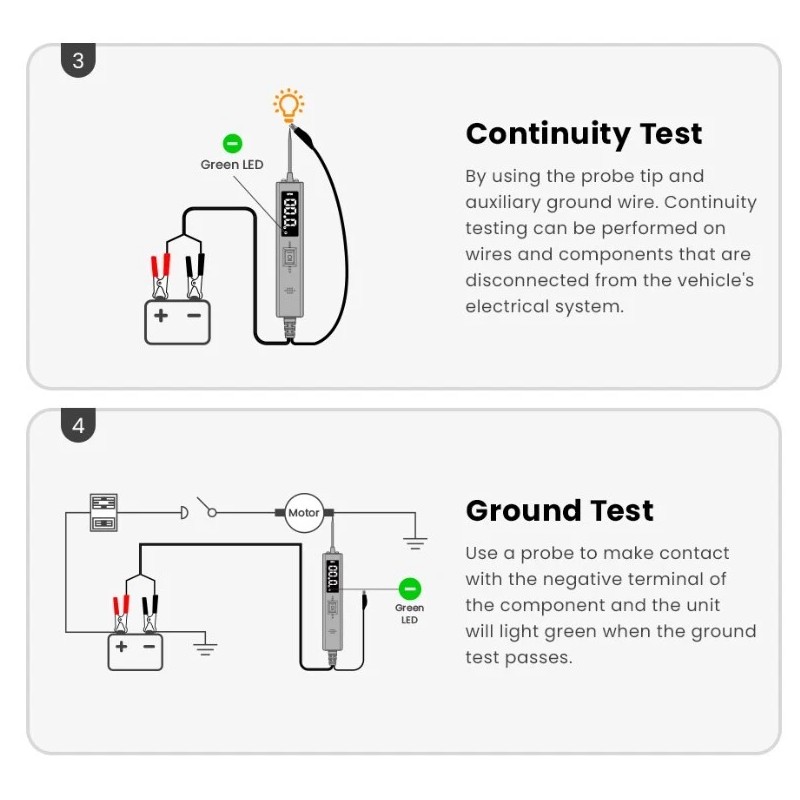 3

Green LED

00.0

+ −

Continuity Test

By using the probe tip and auxiliary ground wire. Continuity testing can be performed on wires and components that are disconnected from the vehicle's electrical system.

4

Motor

00.0

Green LED

+ −

Ground Test

Use a probe to make contact with the negative terminal of the component and the unit will light green when the ground test passes.