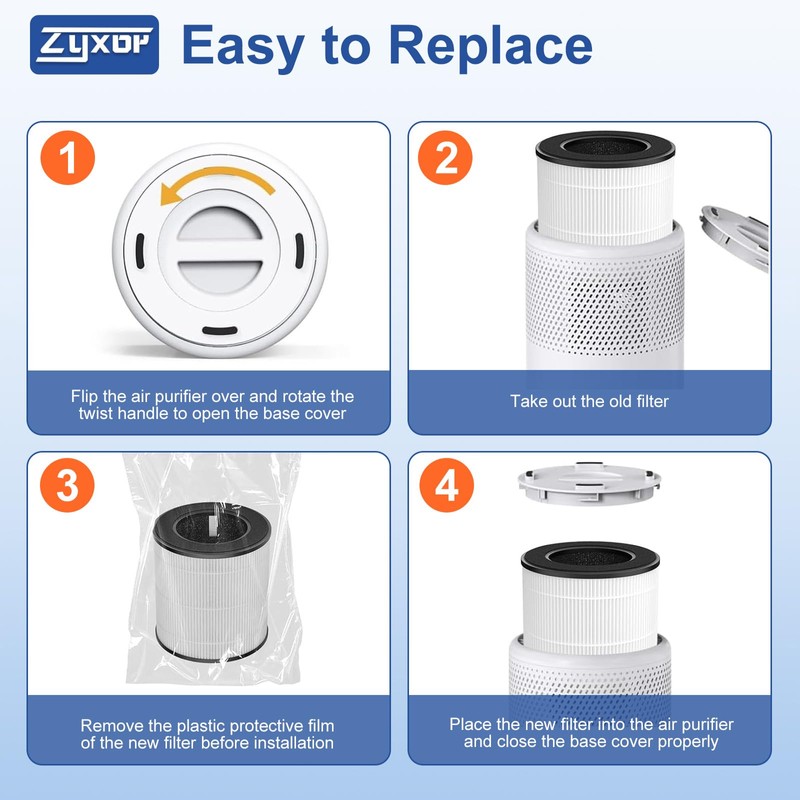 ZYXOP Easy to Replace

1

Flip the air purifier over and rotate the twist handle to open the base cover

2

Take out the old filter

3

Remove the plastic protective film of the new filter before installation

4

Place the new filter into the air purifier and close the base cover properly