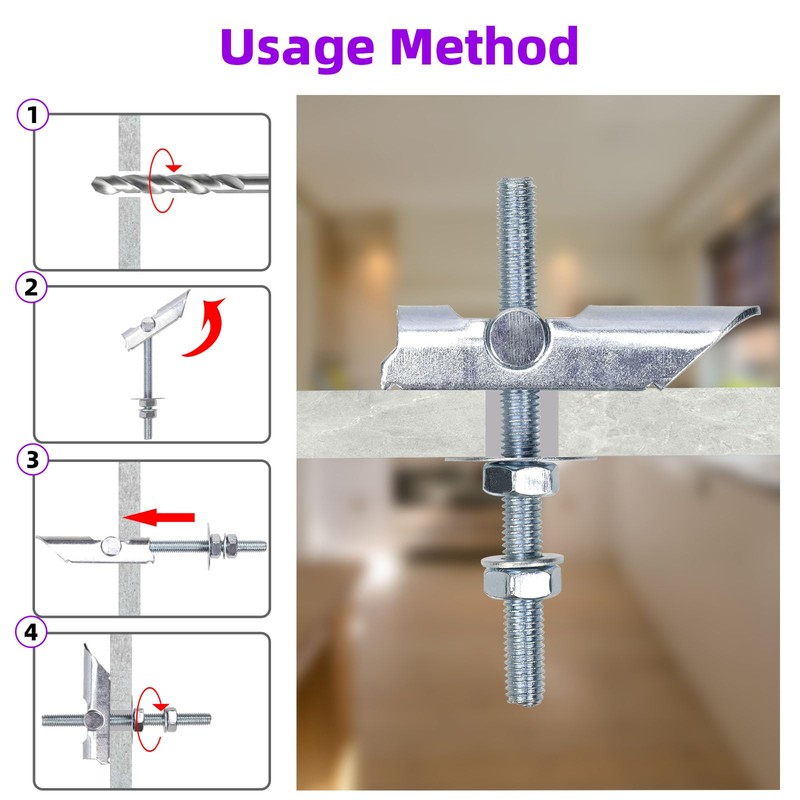 Usage Method

1

2

3

4