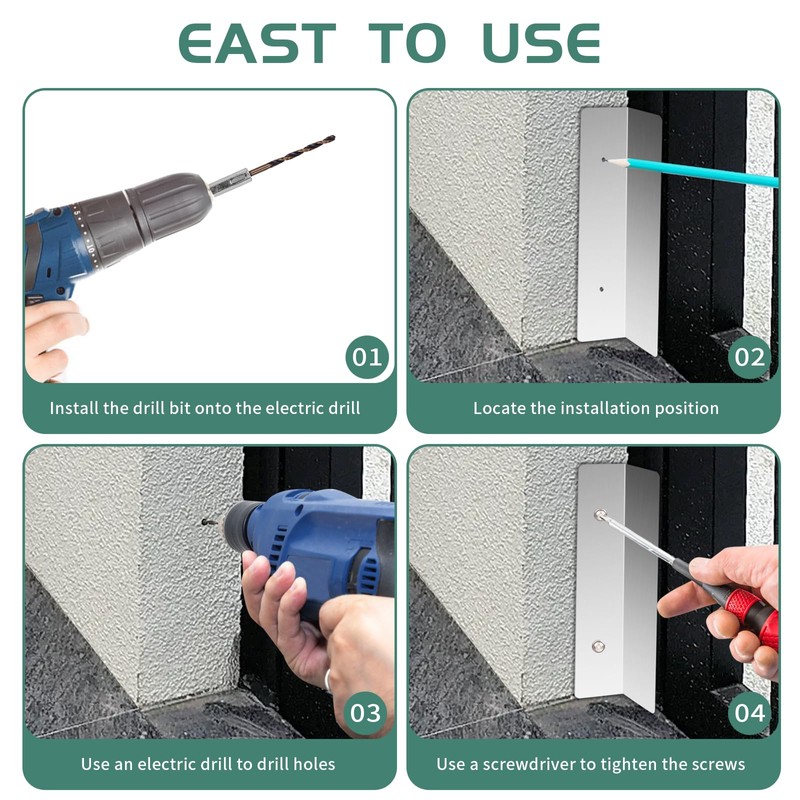 EAST TO USE

01
Install the drill bit onto the electric drill

02
Locate the installation position

03
Use an electric drill to drill holes

04
Use a screwdriver to tighten the screws